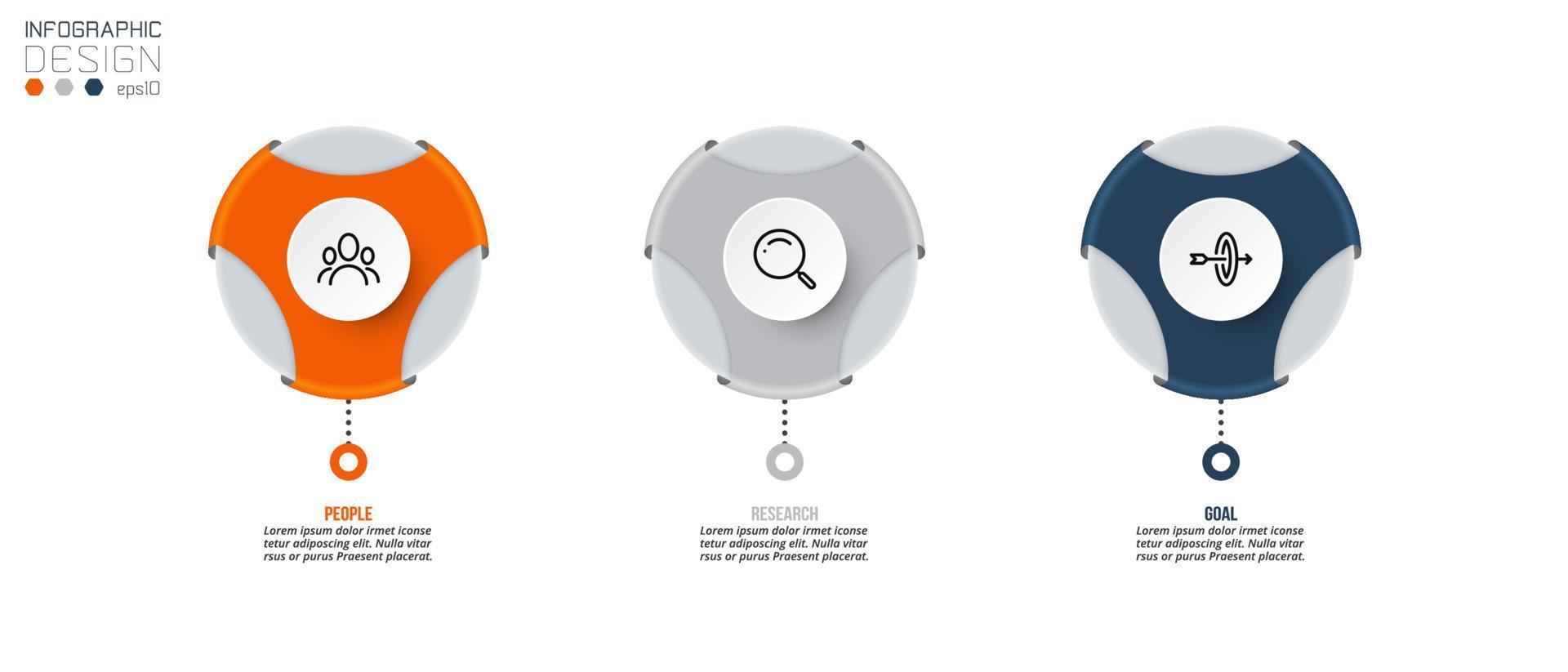 INFOGRAPHIC
DESIGN
eps10

PEOPLE
Lorem ipsum dolor irmet iconse tetur adiposcing elit. Nulla vitar rsus or purus Praesent placerat.

RESEARCH
Lorem ipsum dolor irmet iconse tetur adiposcing elit. Nulla vitar rsus or purus Praesent placerat.

GOAL
Lorem ipsum dolor irmet iconse tetur adiposcing elit. Nulla vitar rsus or purus Praesent placerat.