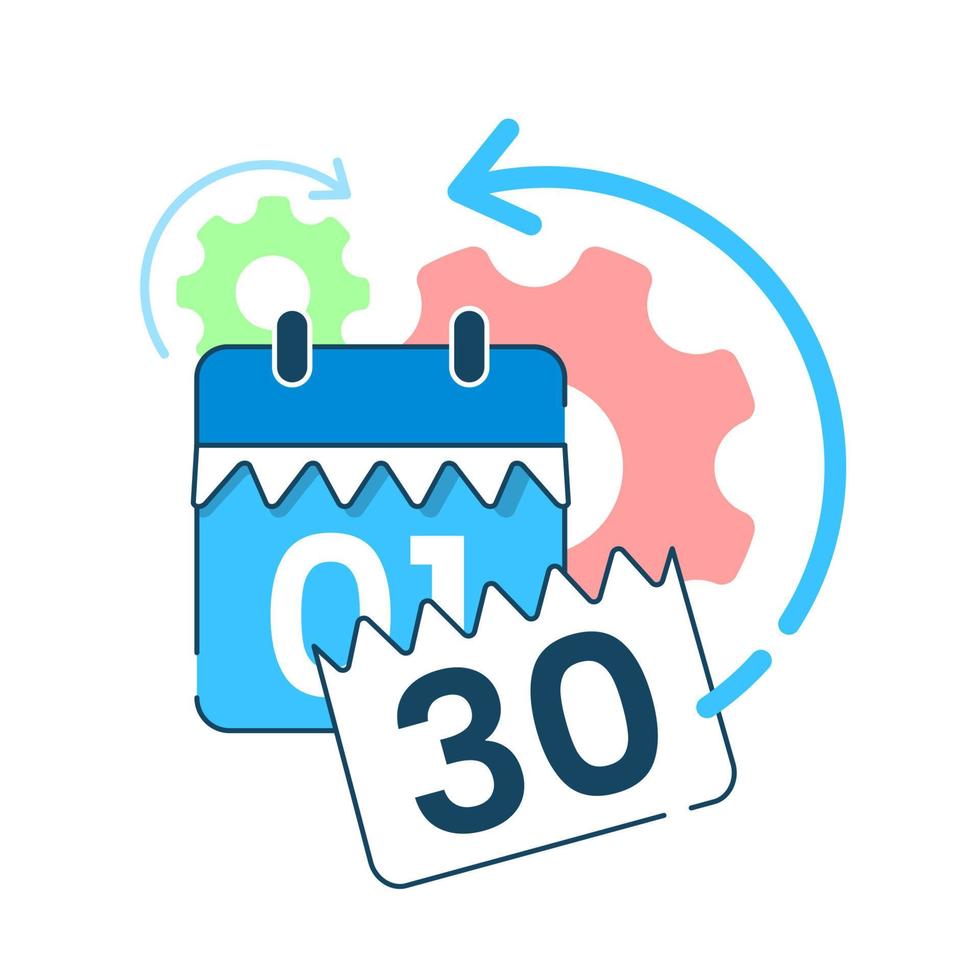 01

30