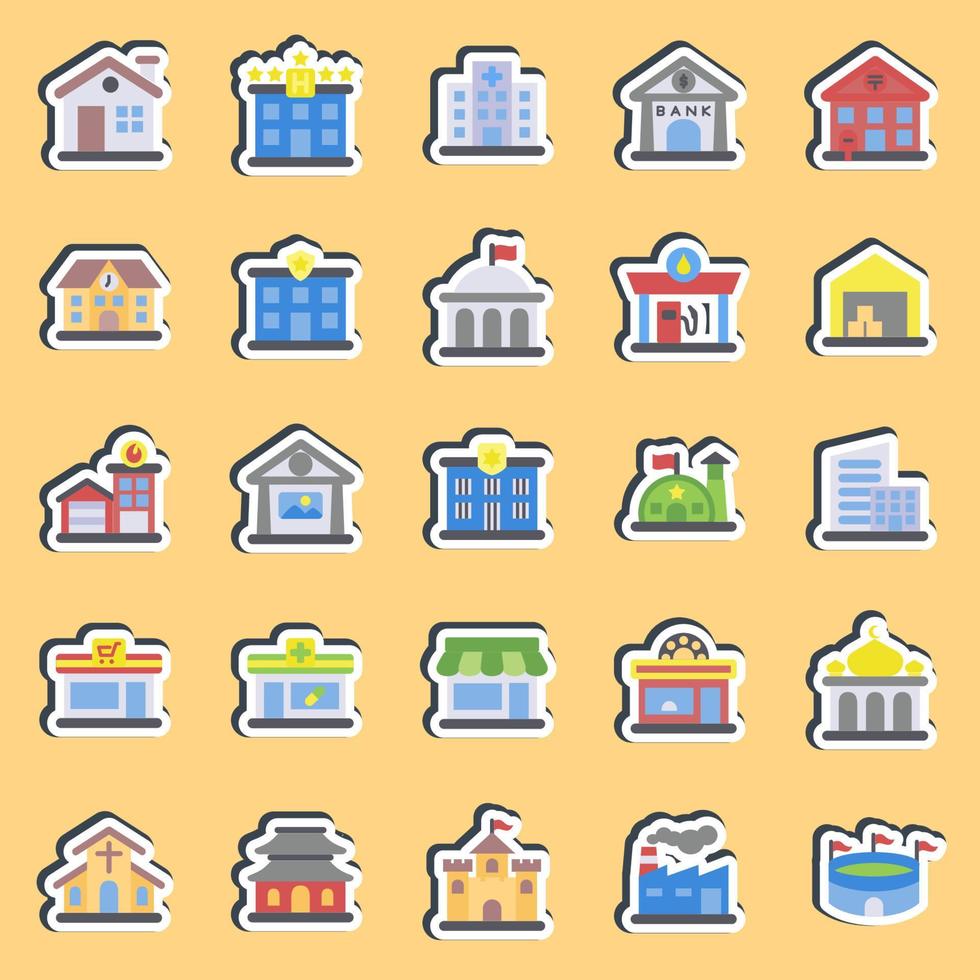 H

$

BANK