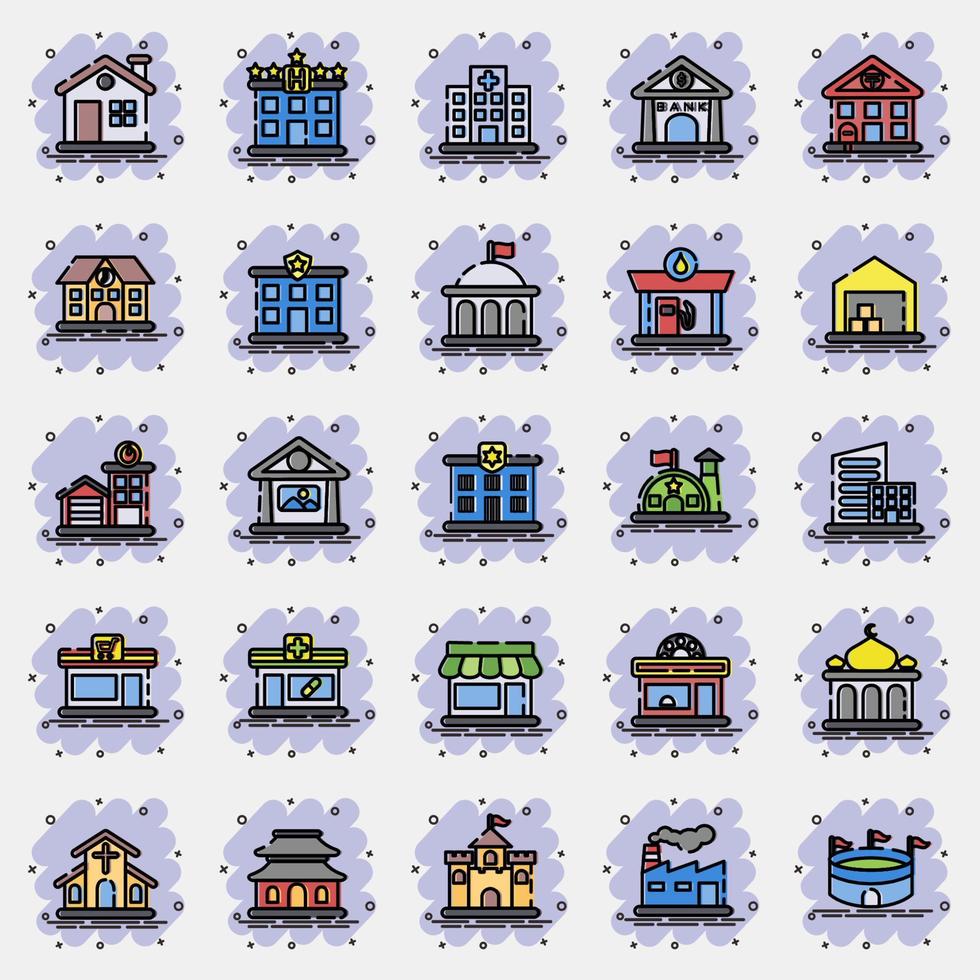 H

BANK