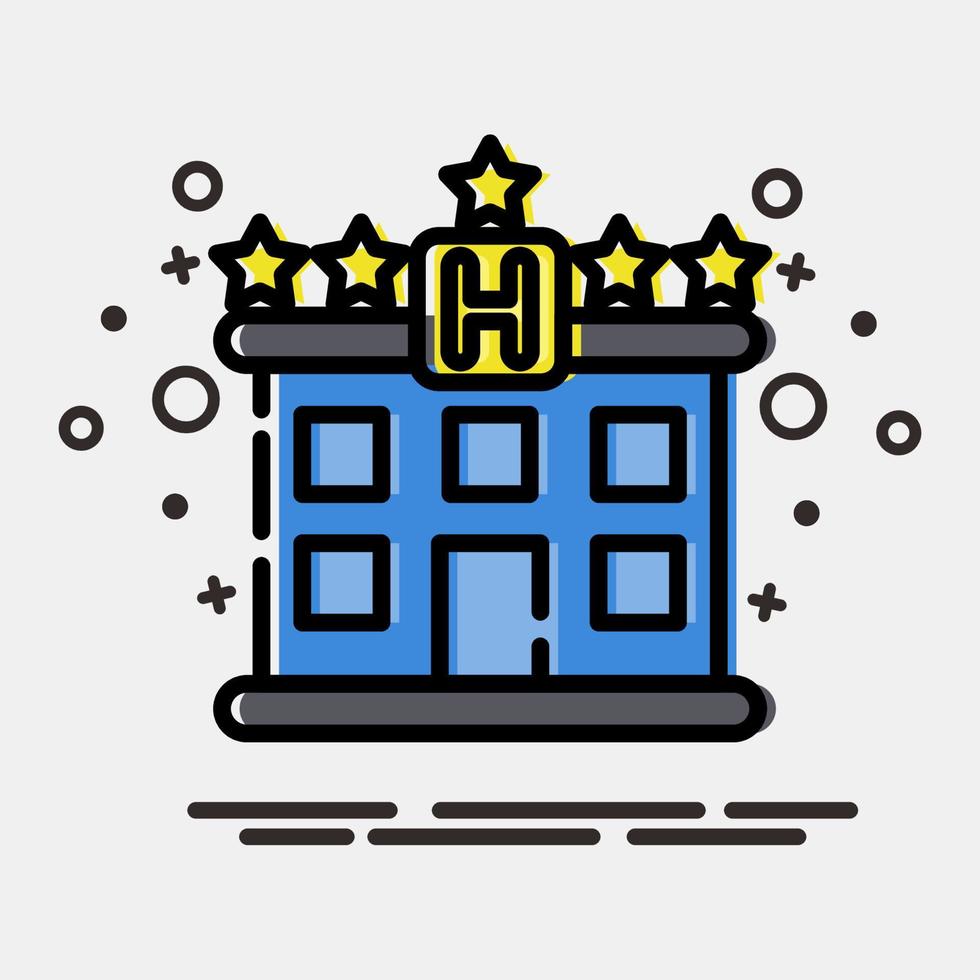 H