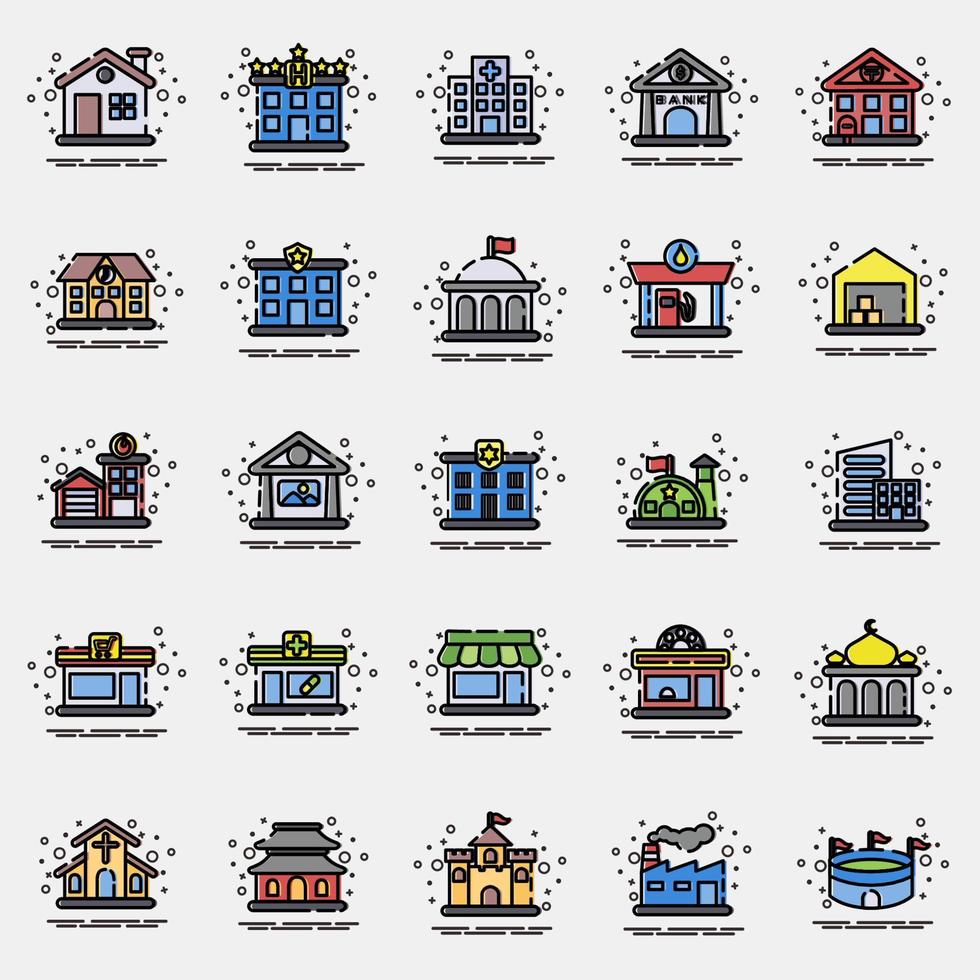 H

BANK