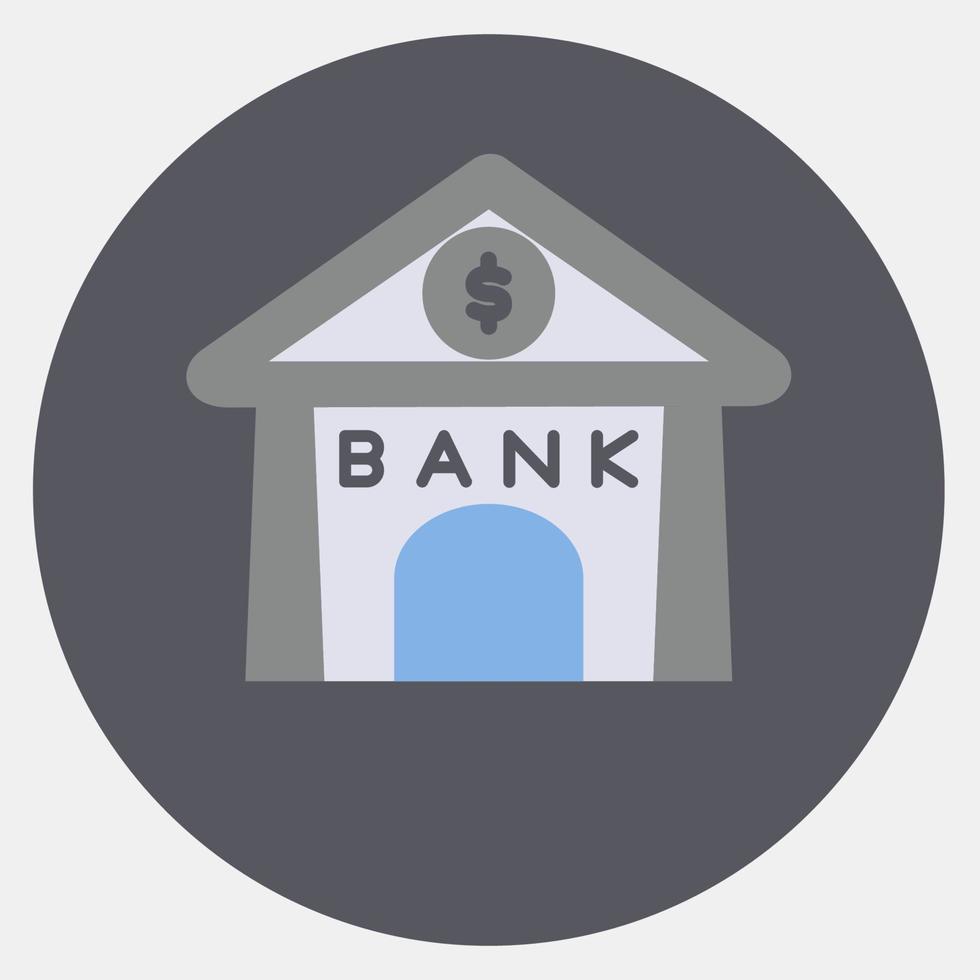 $

BANK