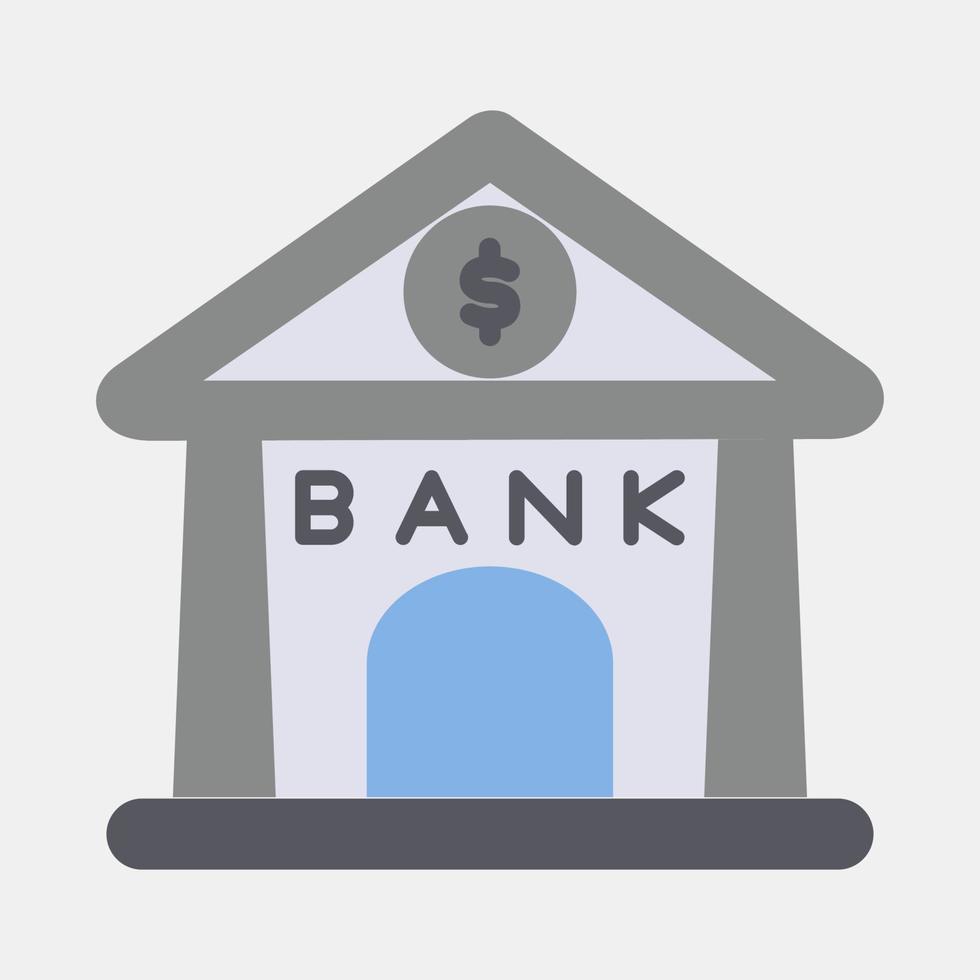 $

BANK