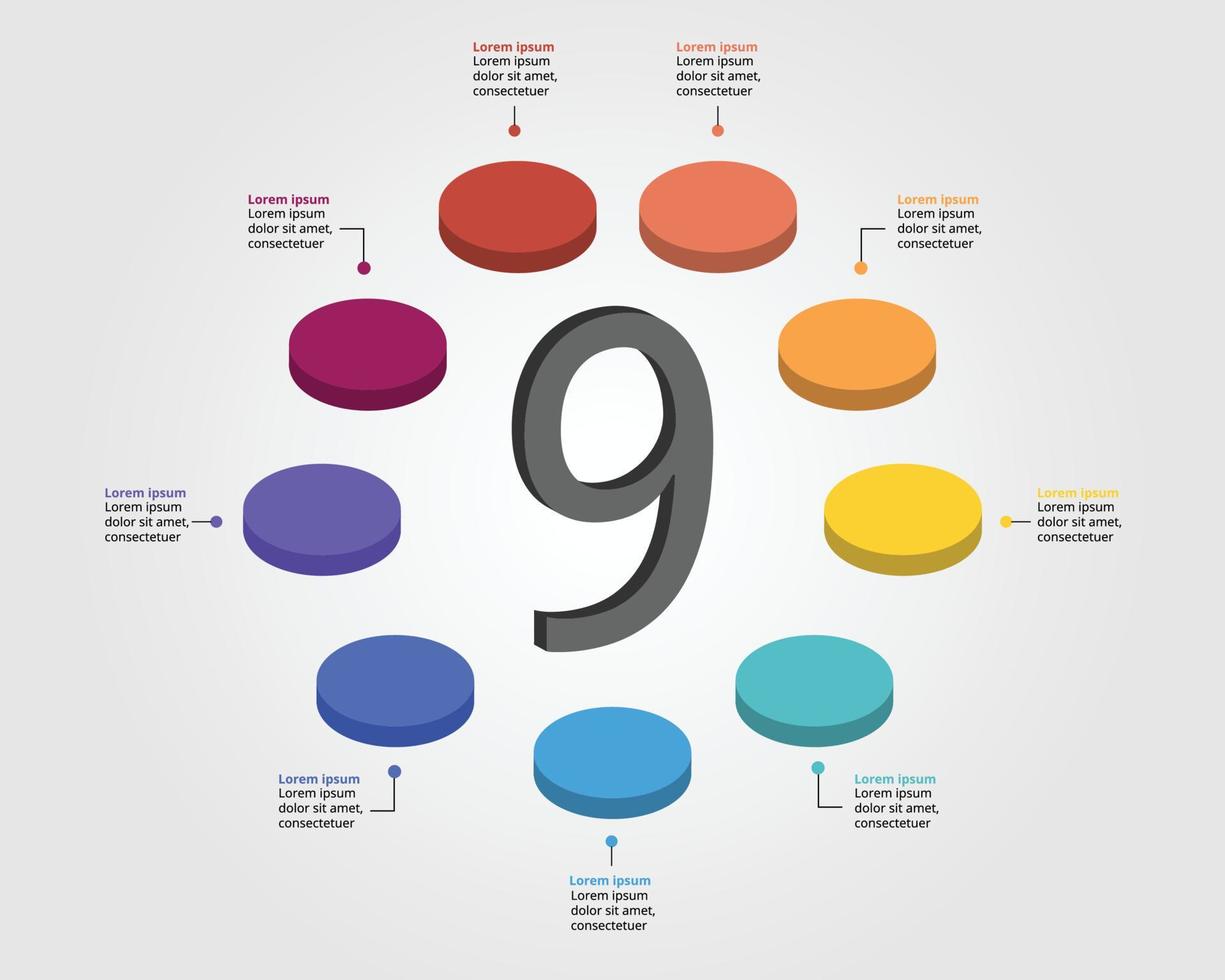 Lorem ipsum
Lorem ipsum dolor sit amet, consectetuer

Lorem ipsum
Lorem ipsum dolor sit amet, consectetuer

Lorem ipsum
Lorem ipsum dolor sit amet, consectetuer

Lorem ipsum
Lorem ipsum dolor sit amet, consectetuer

9

Lorem ipsum
Lorem ipsum dolor sit amet, consectetuer

Lorem ipsum
Lorem ipsum dolor sit amet, consectetuer

Lorem ipsum
Lorem ipsum dolor sit amet, consectetuer

Lorem ipsum
Lorem ipsum dolor sit amet, consectetuer

Lorem ipsum
Lorem ipsum dolor sit amet, consectetuer