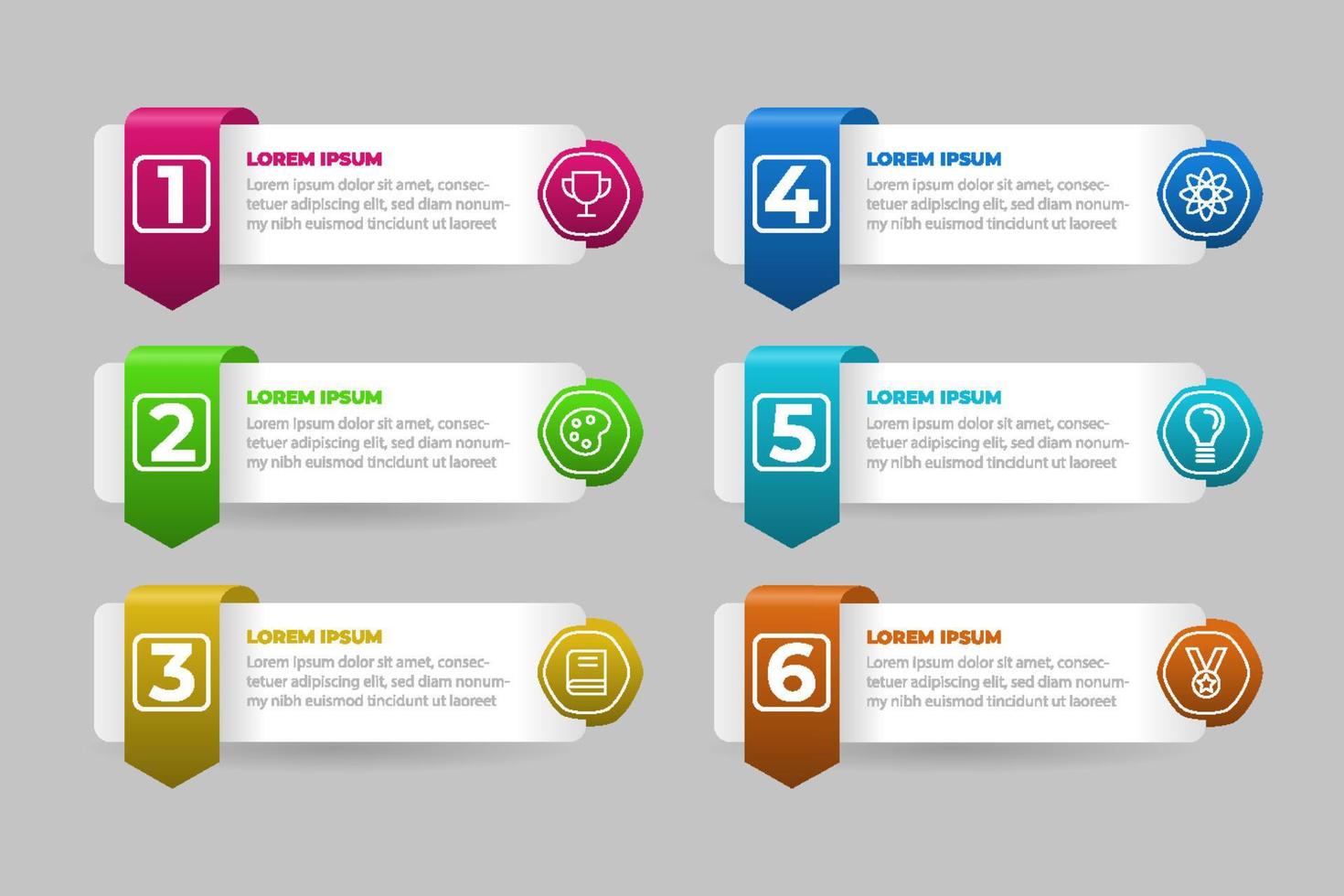 1

LOREM IPSUM

Lorem ipsum dolor sit amet, consectetuer adipiscing elit, sed diam nonummy nibh euismod tincidunt ut laoreet

2

LOREM IPSUM

Lorem ipsum dolor sit amet, consectetuer adipiscing elit, sed diam nonummy nibh euismod tincidunt ut laoreet

3

LOREM IPSUM

Lorem ipsum dolor sit amet, consectetuer adipiscing elit, sed diam nonummy nibh euismod tincidunt ut laoreet

4

LOREM IPSUM

Lorem ipsum dolor sit amet, consectetuer adipiscing elit, sed diam nonummy nibh euismod tincidunt ut laoreet

5

LOREM IPSUM

Lorem ipsum dolor sit amet, consectetuer adipiscing elit, sed diam nonummy nibh euismod tincidunt ut laoreet

6

LOREM IPSUM

Lorem ipsum dolor sit amet, consectetuer adipiscing elit, sed diam nonummy nibh euismod tincidunt ut laoreet