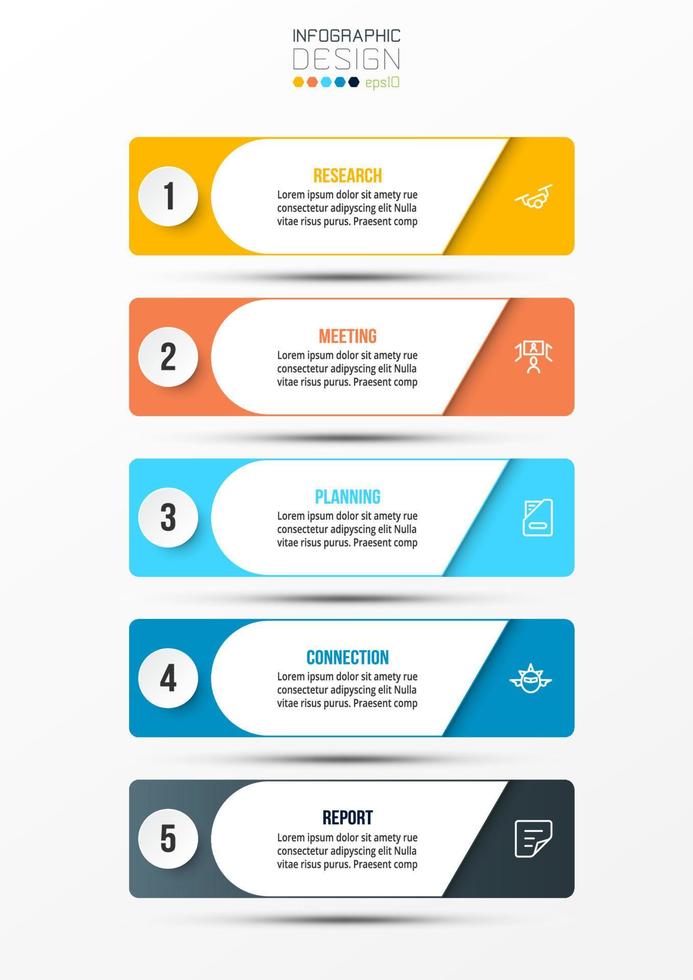 INFOGRAPHIC
DESIGN
eps10

1
RESEARCH
Lorem ipsum dolor sit amety rue consectetur adipyscing elit Nulla vitae risus purus. Praesent comp

2
MEETING
Lorem ipsum dolor sit amety rue consectetur adipyscing elit Nulla vitae risus purus. Praesent comp

3
PLANNING
Lorem ipsum dolor sit amety rue consectetur adipyscing elit Nulla vitae risus purus. Praesent comp

4
CONNECTION
Lorem ipsum dolor sit amety rue consectetur adipyscing elit Nulla vitae risus purus. Praesent comp

5
REPORT
Lorem ipsum dolor sit amety rue consectetur adipyscing elit Nulla vitae risus purus. Praesent comp