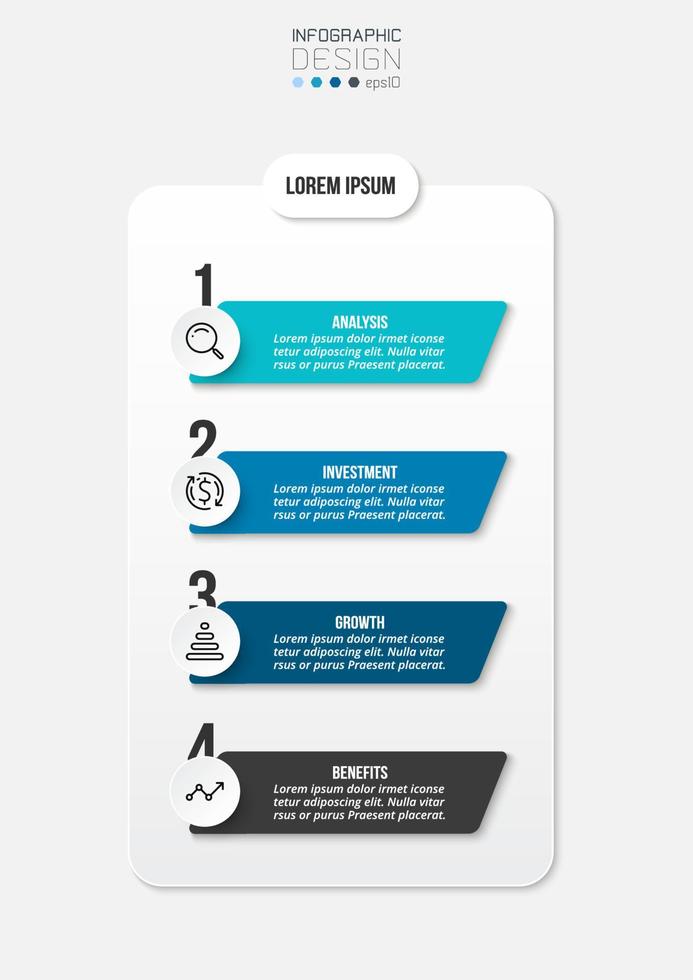 INFOGRAPHIC
DESIGN
eps10

LOREM IPSUM

1
ANALYSIS
Lorem ipsum dolor irmet iconse tetur adiposcing elit. Nulla vitar rsus or purus Praesent placerat.

2
INVESTMENT
Lorem ipsum dolor irmet iconse tetur adiposcing elit. Nulla vitar rsus or purus Praesent placerat.

3
GROWTH
Lorem ipsum dolor irmet iconse tetur adiposcing elit. Nulla vitar rsus or purus Praesent placerat.

4
BENEFITS
Lorem ipsum dolor irmet iconse tetur adiposcing elit. Nulla vitar rsus or purus Praesent placerat.