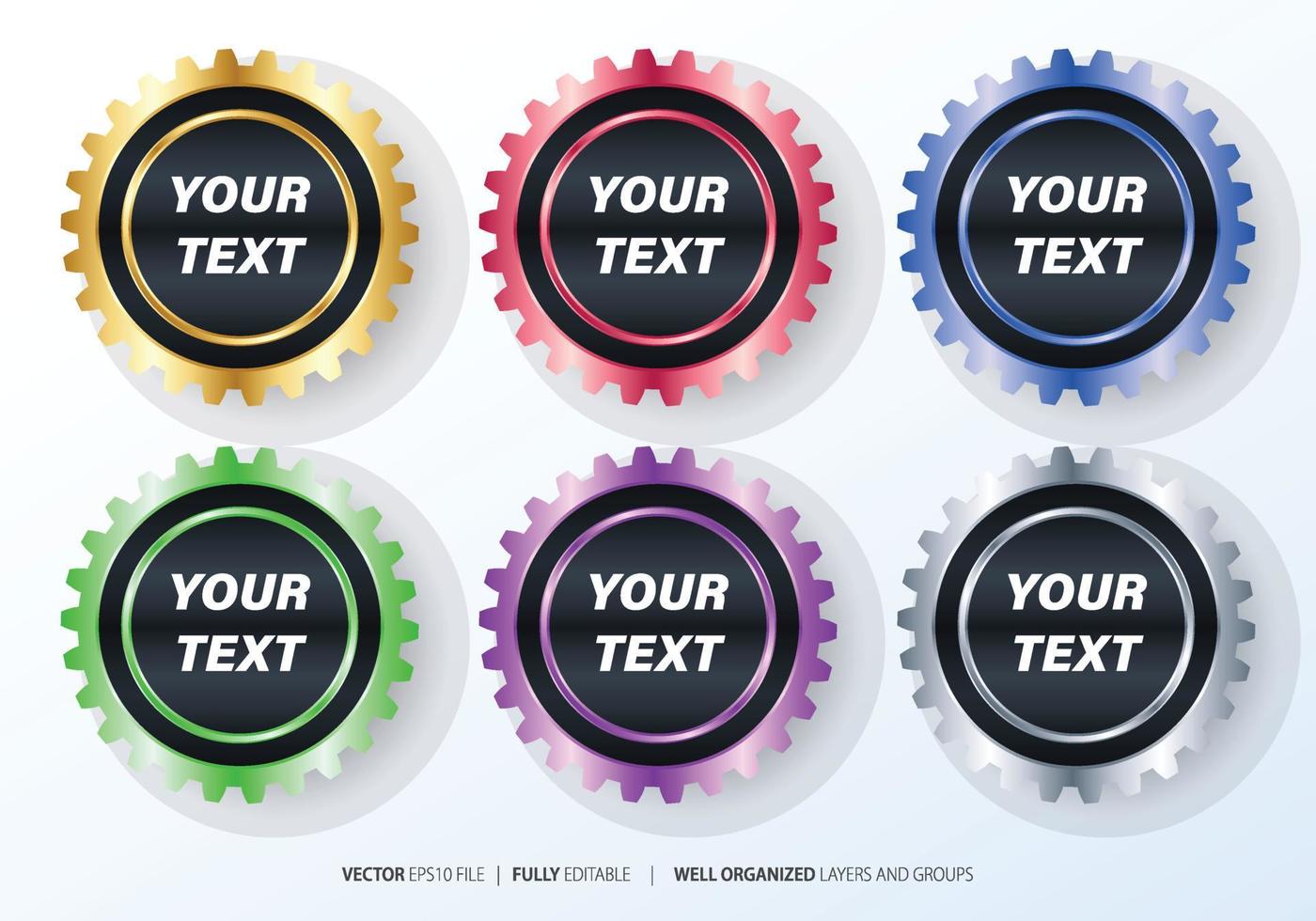 YOUR TEXT

YOUR TEXT

YOUR TEXT

YOUR TEXT

YOUR TEXT

YOUR TEXT

VECTOR EPS10 FILE | FULLY EDITABLE | WELL ORGANIZED LAYERS AND GROUPS