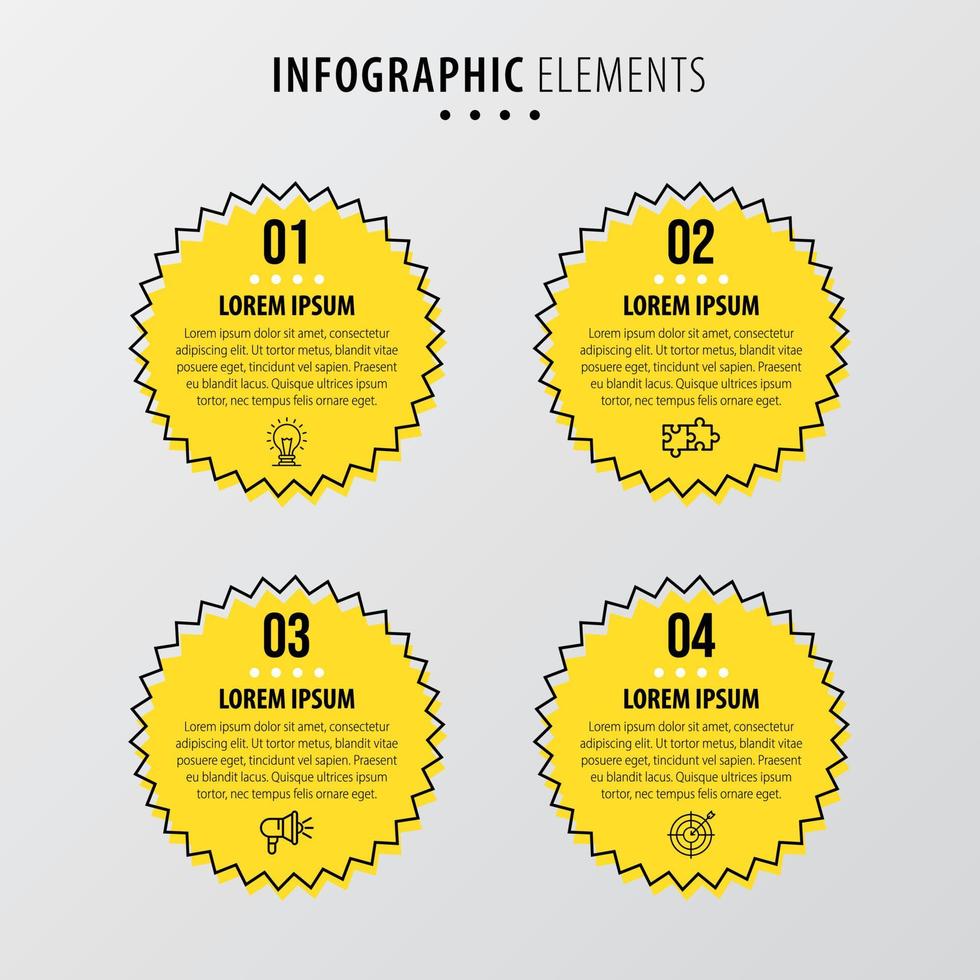 INFOGRAPHIC ELEMENTS

01

LOREM IPSUM

Lorem ipsum dolor sit amet, consectetur adipiscing elit. Ut tortor metus, blandit vitae posuere eget, tincidunt vel sapien. Praesent eu blandit lacus. Quisque ultrices ipsum tortor, nec tempus felis ornare eget.

02

LOREM IPSUM

Lorem ipsum dolor sit amet, consectetur adipiscing elit. Ut tortor metus, blandit vitae posuere eget, tincidunt vel sapien. Praesent eu blandit lacus. Quisque ultrices ipsum tortor, nec tempus felis ornare eget.

03

LOREM IPSUM

Lorem ipsum dolor sit amet, consectetur adipiscing elit. Ut tortor metus, blandit vitae posuere eget, tincidunt vel sapien. Praesent eu blandit lacus. Quisque ultrices ipsum tortor, nec tempus felis ornare eget.

04

LOREM IPSUM

Lorem ipsum dolor sit amet, consectetur adipiscing elit. Ut tortor metus, blandit vitae posuere eget, tincidunt vel sapien. Praesent eu blandit lacus. Quisque ultrices ipsum tortor, nec tempus felis ornare eget.