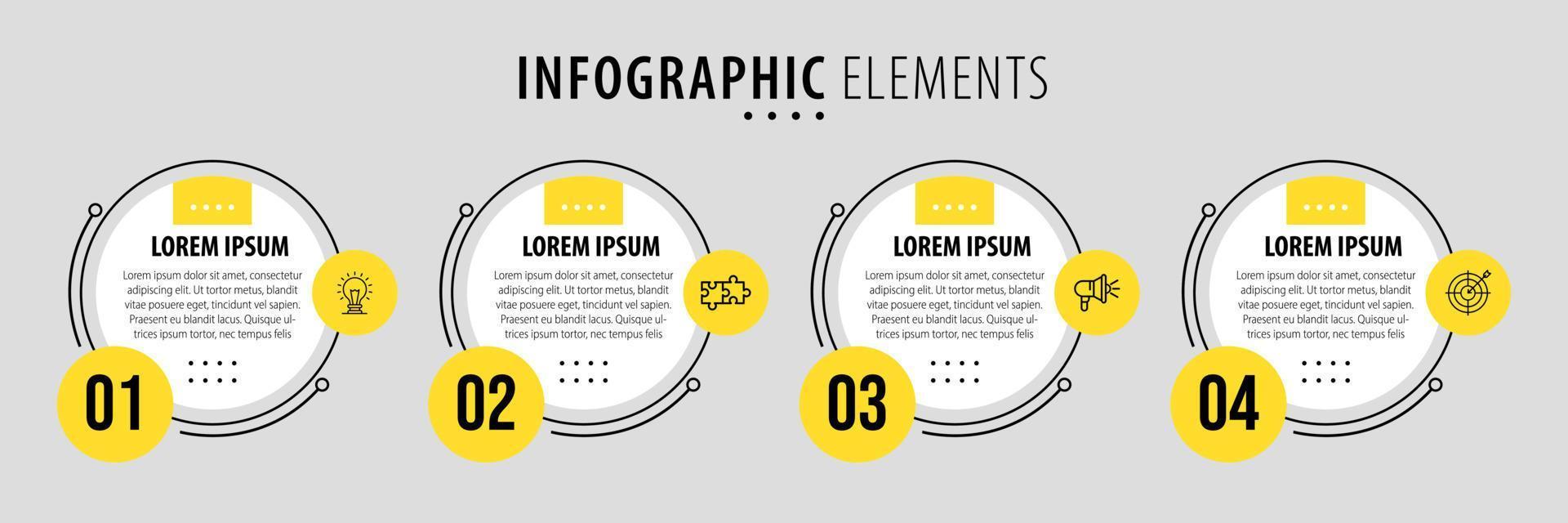 INFOGRAPHIC ELEMENTS

LOREM IPSUM

Lorem ipsum dolor sit amet, consectetur adipiscing elit. Ut tortor metus, blandit vitae posuere eget, tincidunt vel sapien. Praesent eu blandit lacus. Quisque ultrices ipsum tortor, nec tempus felis

01

LOREM IPSUM

Lorem ipsum dolor sit amet, consectetur adipiscing elit. Ut tortor metus, blandit vitae posuere eget, tincidunt vel sapien. Praesent eu blandit lacus. Quisque ultrices ipsum tortor, nec tempus felis

02

LOREM IPSUM

Lorem ipsum dolor sit amet, consectetur adipiscing elit. Ut tortor metus, blandit vitae posuere eget, tincidunt vel sapien. Praesent eu blandit lacus. Quisque ultrices ipsum tortor, nec tempus felis

03

LOREM IPSUM

Lorem ipsum dolor sit amet, consectetur adipiscing elit. Ut tortor metus, blandit vitae posuere eget, tincidunt vel sapien. Praesent eu blandit lacus. Quisque ultrices ipsum tortor, nec tempus felis

04