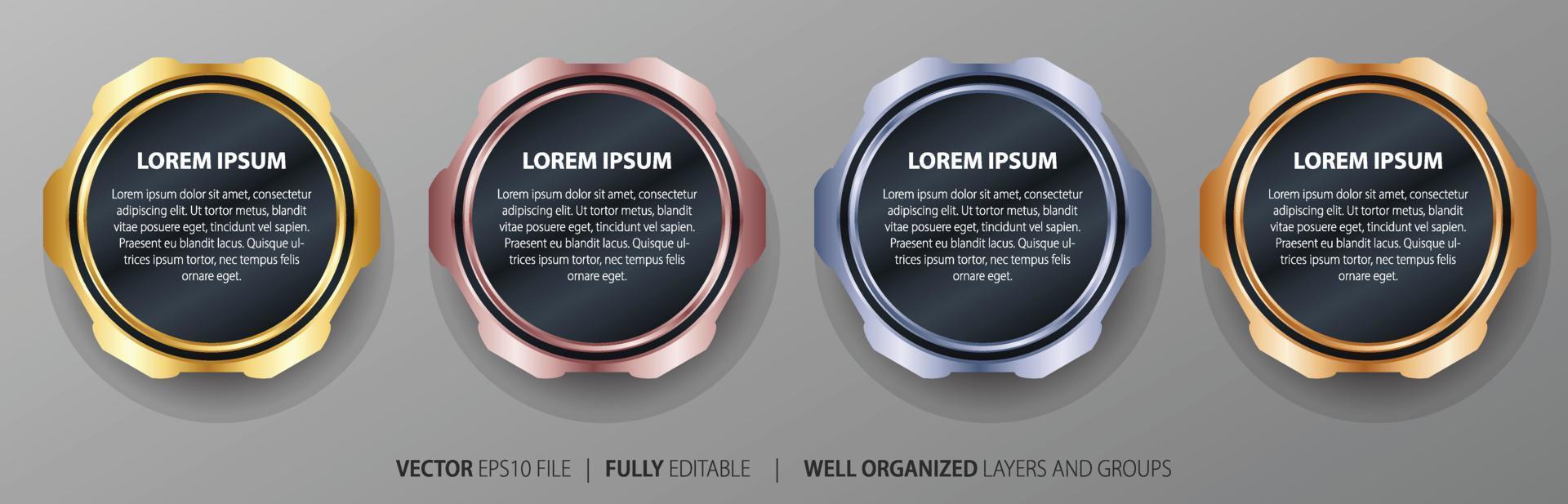 LOREM IPSUM

Lorem ipsum dolor sit amet, consectetur adipiscing elit. Ut tortor metus, blandit vitae posuere eget, tincidunt vel sapien. Praesent eu blandit lacus. Quisque ultrices ipsum tortor, nec tempus felis ornare eget.

LOREM IPSUM

Lorem ipsum dolor sit amet, consectetur adipiscing elit. Ut tortor metus, blandit vitae posuere eget, tincidunt vel sapien. Praesent eu blandit lacus. Quisque ultrices ipsum tortor, nec tempus felis ornare eget.

LOREM IPSUM

Lorem ipsum dolor sit amet, consectetur adipiscing elit. Ut tortor metus, blandit vitae posuere eget, tincidunt vel sapien. Praesent eu blandit lacus. Quisque ultrices ipsum tortor, nec tempus felis ornare eget.

LOREM IPSUM

Lorem ipsum dolor sit amet, consectetur adipiscing elit. Ut tortor metus, blandit vitae posuere eget, tincidunt vel sapien. Praesent eu blandit lacus. Quisque ultrices ipsum tortor, nec tempus felis ornare eget.

VECTOR EPS10 FILE | FULLY EDITABLE | WELL ORGANIZED LAYERS AND GROUPS