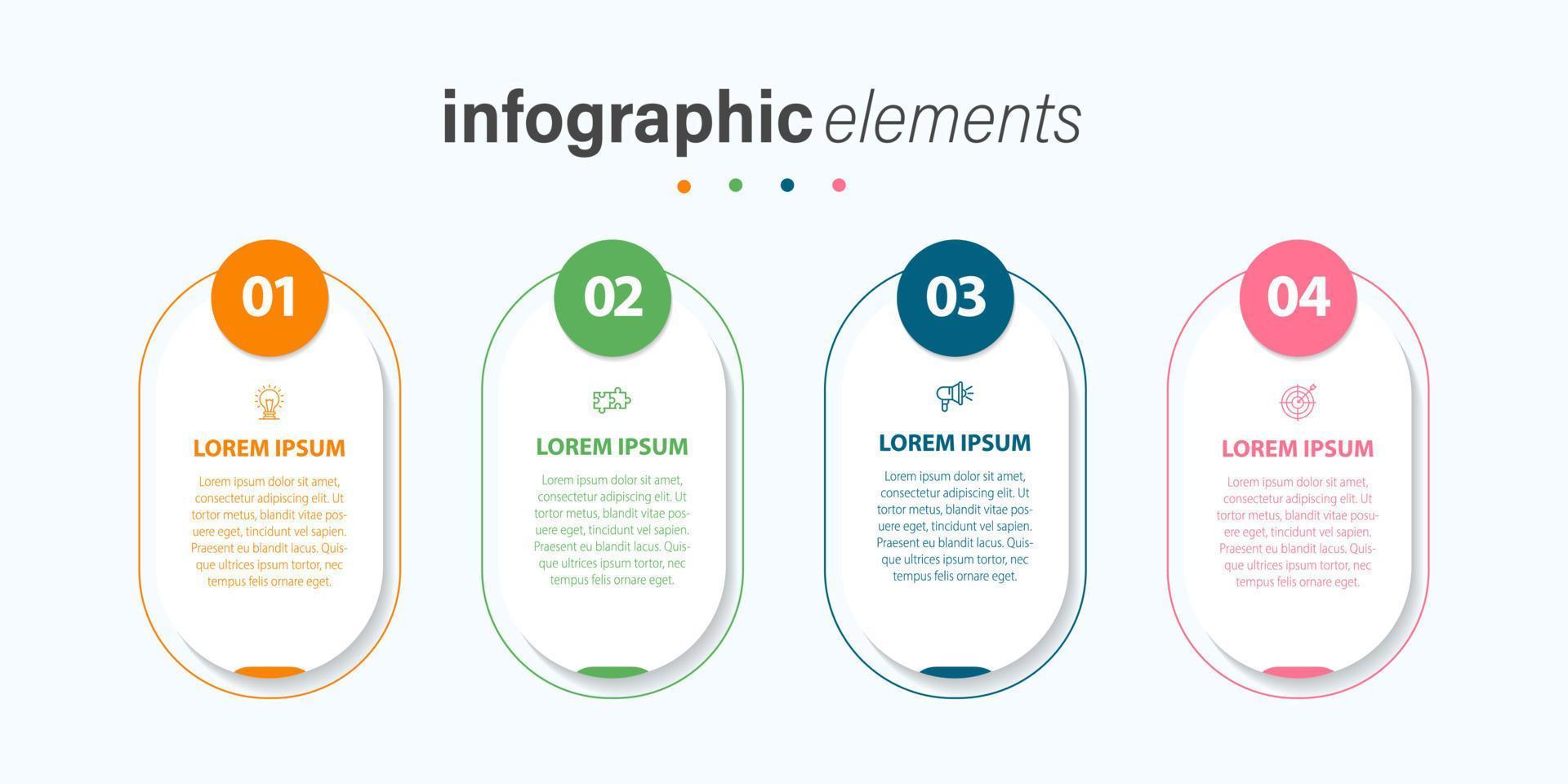 infographic elements

01

LOREM IPSUM

Lorem ipsum dolor sit amet, consectetur adipiscing elit. Ut tortor metus, blandit vitae posuere eget, tincidunt vel sapien. Praesent eu blandit lacus. Quisque ultrices ipsum tortor, nec tempus felis ornare eget.

02

LOREM IPSUM

Lorem ipsum dolor sit amet, consectetur adipiscing elit. Ut tortor metus, blandit vitae posuere eget, tincidunt vel sapien. Praesent eu blandit lacus. Quisque ultrices ipsum tortor, nec tempus felis ornare eget.

03

LOREM IPSUM

Lorem ipsum dolor sit amet, consectetur adipiscing elit. Ut tortor metus, blandit vitae posuere eget, tincidunt vel sapien. Praesent eu blandit lacus. Quisque ultrices ipsum tortor, nec tempus felis ornare eget.

04

LOREM IPSUM

Lorem ipsum dolor sit amet, consectetur adipiscing elit. Ut tortor metus, blandit vitae posuere eget, tincidunt vel sapien. Praesent eu blandit lacus. Quisque ultrices ipsum tortor, nec tempus felis ornare eget.