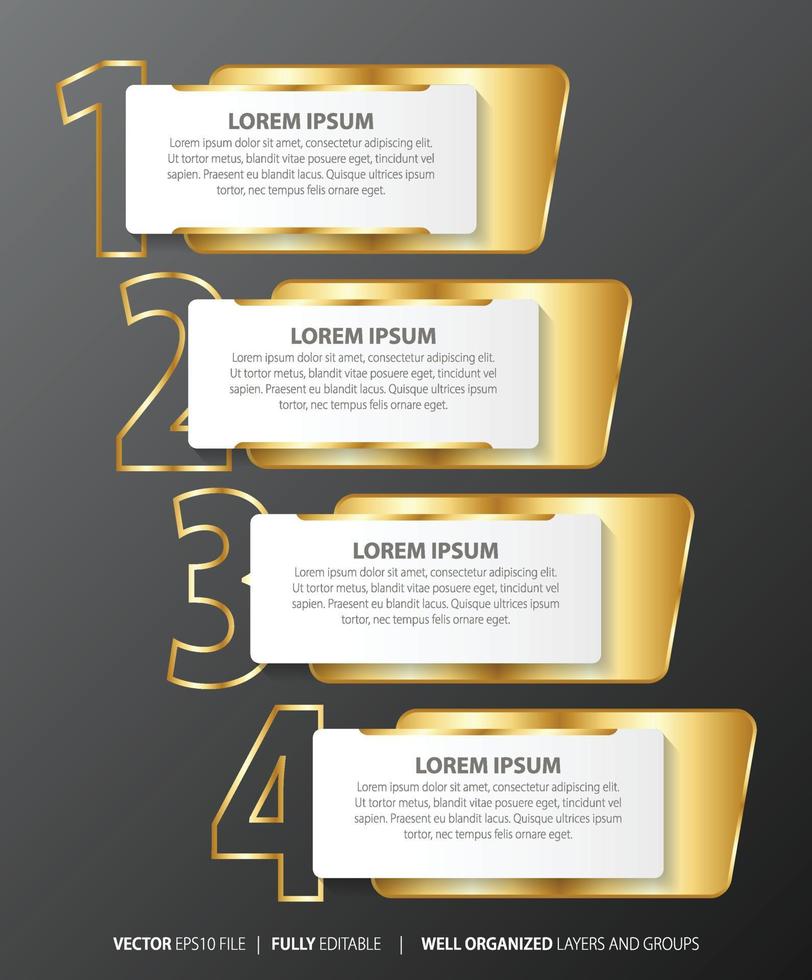 1

LOREM IPSUM

Lorem ipsum dolor sit amet, consectetur adipiscing elit. Ut tortor metus, blandit vitae posuere eget, tincidunt vel sapien. Praesent eu blandit lacus. Quisque ultrices ipsum tortor, nec tempus felis ornare eget.

2

LOREM IPSUM

Lorem ipsum dolor sit amet, consectetur adipiscing elit. Ut tortor metus, blandit vitae posuere eget, tincidunt vel sapien. Praesent eu blandit lacus. Quisque ultrices ipsum tortor, nec tempus felis ornare eget.

3

LOREM IPSUM

Lorem ipsum dolor sit amet, consectetur adipiscing elit. Ut tortor metus, blandit vitae posuere eget, tincidunt vel sapien. Praesent eu blandit lacus. Quisque ultrices ipsum tortor, nec tempus felis ornare eget.

4

LOREM IPSUM

Lorem ipsum dolor sit amet, consectetur adipiscing elit. Ut tortor metus, blandit vitae posuere eget, tincidunt vel sapien. Praesent eu blandit lacus. Quisque ultrices ipsum tortor, nec tempus felis ornare eget.

VECTOR EPS10 FILE | FULLY EDITABLE | WELL ORGANIZED LAYERS AND GROUPS