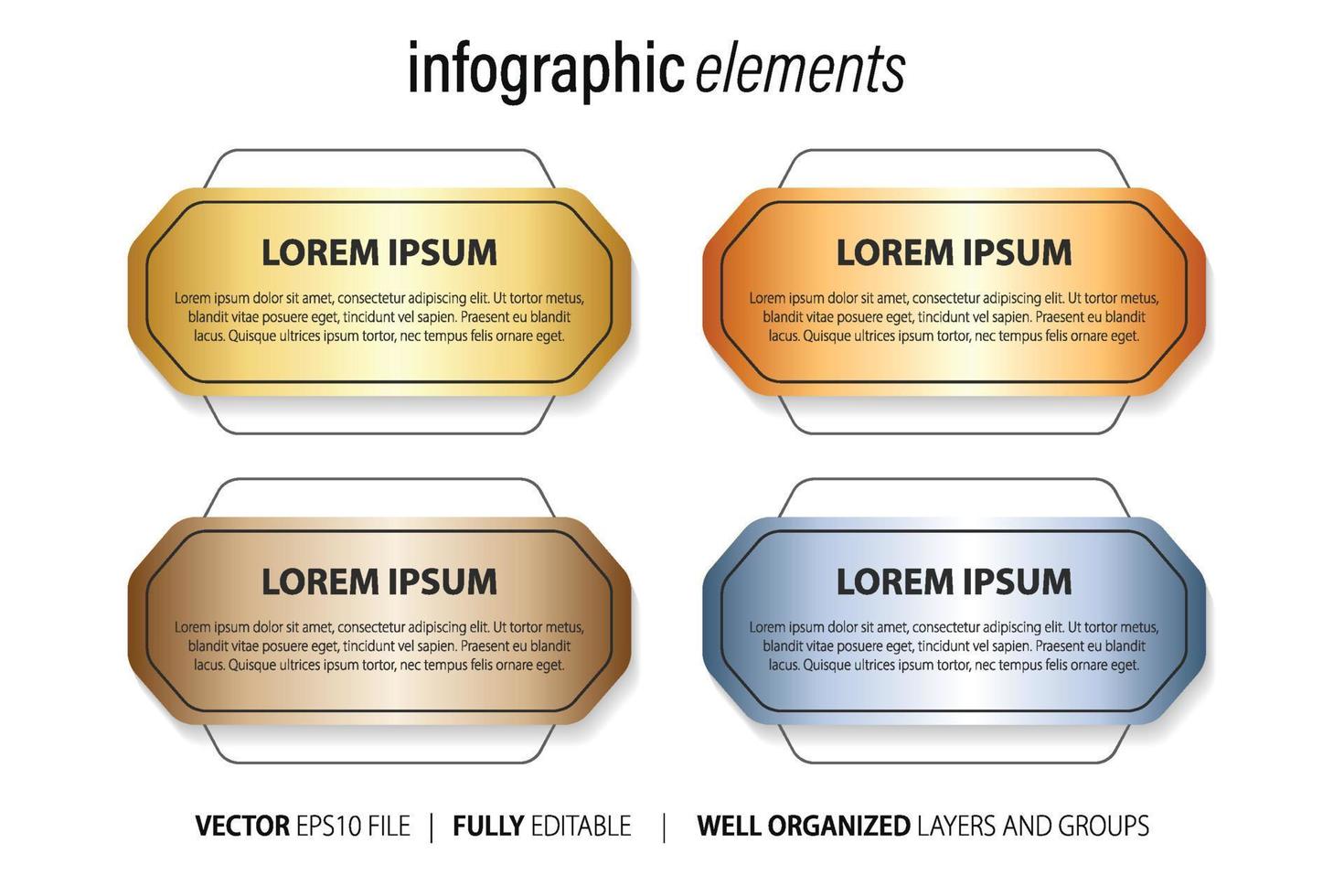 infographic elements

LOREM IPSUM

Lorem ipsum dolor sit amet, consectetur adipiscing elit. Ut tortor metus, blandit vitae posuere eget, tincidunt vel sapien. Praesent eu blandit lacus. Quisque ultrices ipsum tortor, nec tempus felis ornare eget.

LOREM IPSUM

Lorem ipsum dolor sit amet, consectetur adipiscing elit. Ut tortor metus, blandit vitae posuere eget, tincidunt vel sapien. Praesent eu blandit lacus. Quisque ultrices ipsum tortor, nec tempus felis ornare eget.

LOREM IPSUM

Lorem ipsum dolor sit amet, consectetur adipiscing elit. Ut tortor metus, blandit vitae posuere eget, tincidunt vel sapien. Praesent eu blandit lacus. Quisque ultrices ipsum tortor, nec tempus felis ornare eget.

LOREM IPSUM

Lorem ipsum dolor sit amet, consectetur adipiscing elit. Ut tortor metus, blandit vitae posuere eget, tincidunt vel sapien. Praesent eu blandit lacus. Quisque ultrices ipsum tortor, nec tempus felis ornare eget.

VECTOR EPS10 FILE | FULLY EDITABLE | WELL ORGANIZED LAYERS AND GROUPS