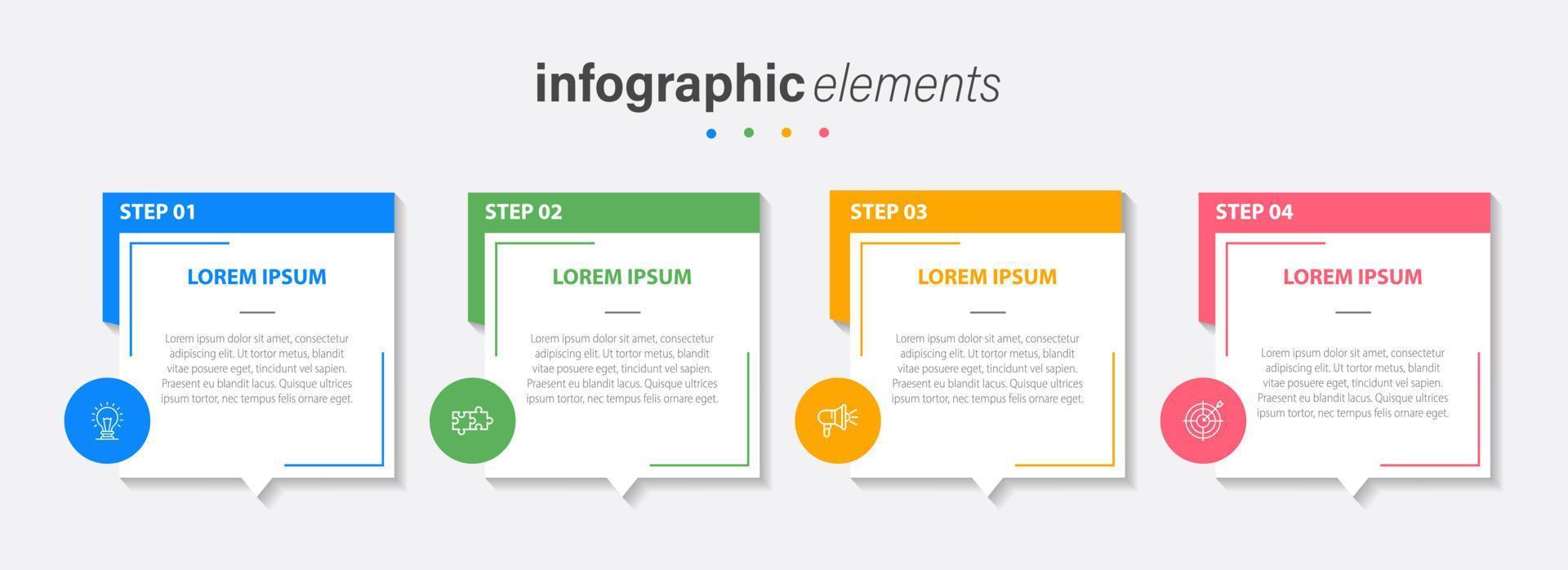 infographic elements

STEP 01

LOREM IPSUM

Lorem ipsum dolor sit amet, consectetur adipiscing elit. Ut tortor metus, blandit vitae posuere eget, tincidunt vel sapien. Praesent eu blandit lacus. Quisque ultrices ipsum tortor, nec tempus felis ornare eget.

STEP 02

LOREM IPSUM

Lorem ipsum dolor sit amet, consectetur adipiscing elit. Ut tortor metus, blandit vitae posuere eget, tincidunt vel sapien. Praesent eu blandit lacus. Quisque ultrices ipsum tortor, nec tempus felis ornare eget.

STEP 03

LOREM IPSUM

Lorem ipsum dolor sit amet, consectetur adipiscing elit. Ut tortor metus, blandit vitae posuere eget, tincidunt vel sapien. Praesent eu blandit lacus. Quisque ultrices ipsum tortor, nec tempus felis ornare eget.

STEP 04

LOREM IPSUM

Lorem ipsum dolor sit amet, consectetur adipiscing elit. Ut tortor metus, blandit vitae posuere eget, tincidunt vel sapien. Praesent eu blandit lacus. Quisque ultrices ipsum tortor, nec tempus felis ornare eget.