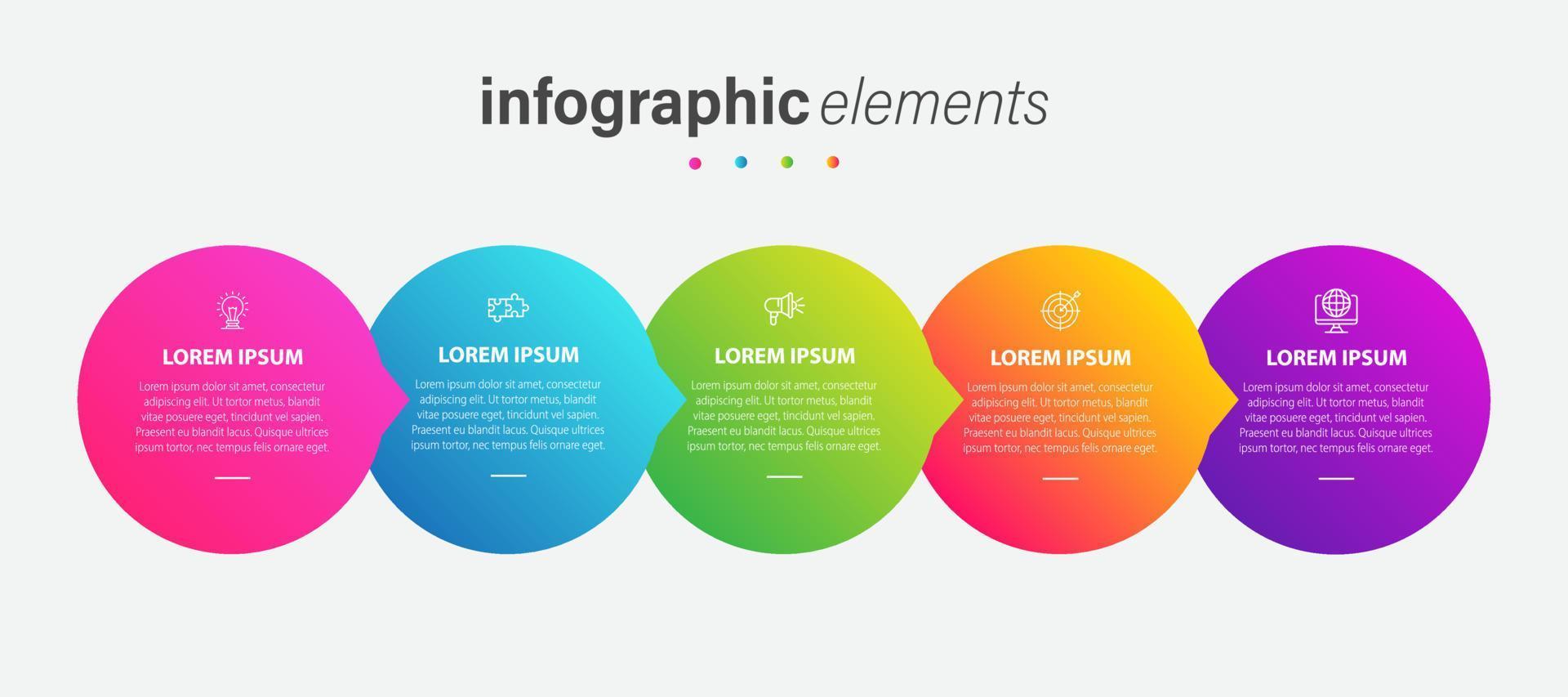 infographic elements

LOREM IPSUM

Lorem ipsum dolor sit amet, consectetur adipiscing elit. Ut tortor metus, blandit vitae posuere eget, tincidunt vel sapien. Praesent eu blandit lacus. Quisque ultrices ipsum tortor, nec tempus felis ornare eget.

LOREM IPSUM

Lorem ipsum dolor sit amet, consectetur adipiscing elit. Ut tortor metus, blandit vitae posuere eget, tincidunt vel sapien. Praesent eu blandit lacus. Quisque ultrices ipsum tortor, nec tempus felis ornare eget.

LOREM IPSUM

Lorem ipsum dolor sit amet, consectetur adipiscing elit. Ut tortor metus, blandit vitae posuere eget, tincidunt vel sapien. Praesent eu blandit lacus. Quisque ultrices ipsum tortor, nec tempus felis ornare eget.

LOREM IPSUM

Lorem ipsum dolor sit amet, consectetur adipiscing elit. Ut tortor metus, blandit vitae posuere eget, tincidunt vel sapien. Praesent eu blandit lacus. Quisque ultrices ipsum tortor, nec tempus felis ornare eget.

LOREM IPSUM

Lorem ipsum dolor sit amet, consectetur adipiscing elit. Ut tortor metus, blandit vitae posuere eget, tincidunt vel sapien. Praesent eu blandit lacus. Quisque ultrices ipsum tortor, nec tempus felis ornare eget.