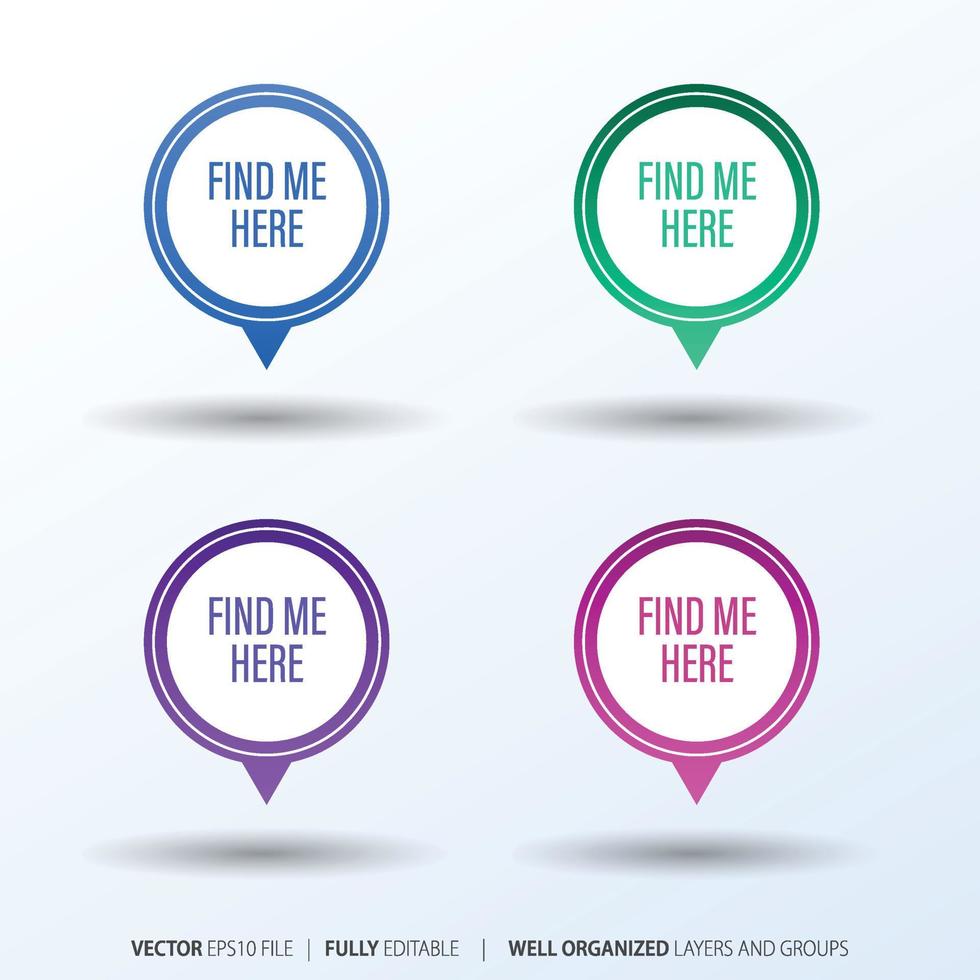 FIND ME HERE

FIND ME HERE

FIND ME HERE

FIND ME HERE

VECTOR EPS10 FILE | FULLY EDITABLE | WELL ORGANIZED LAYERS AND GROUPS