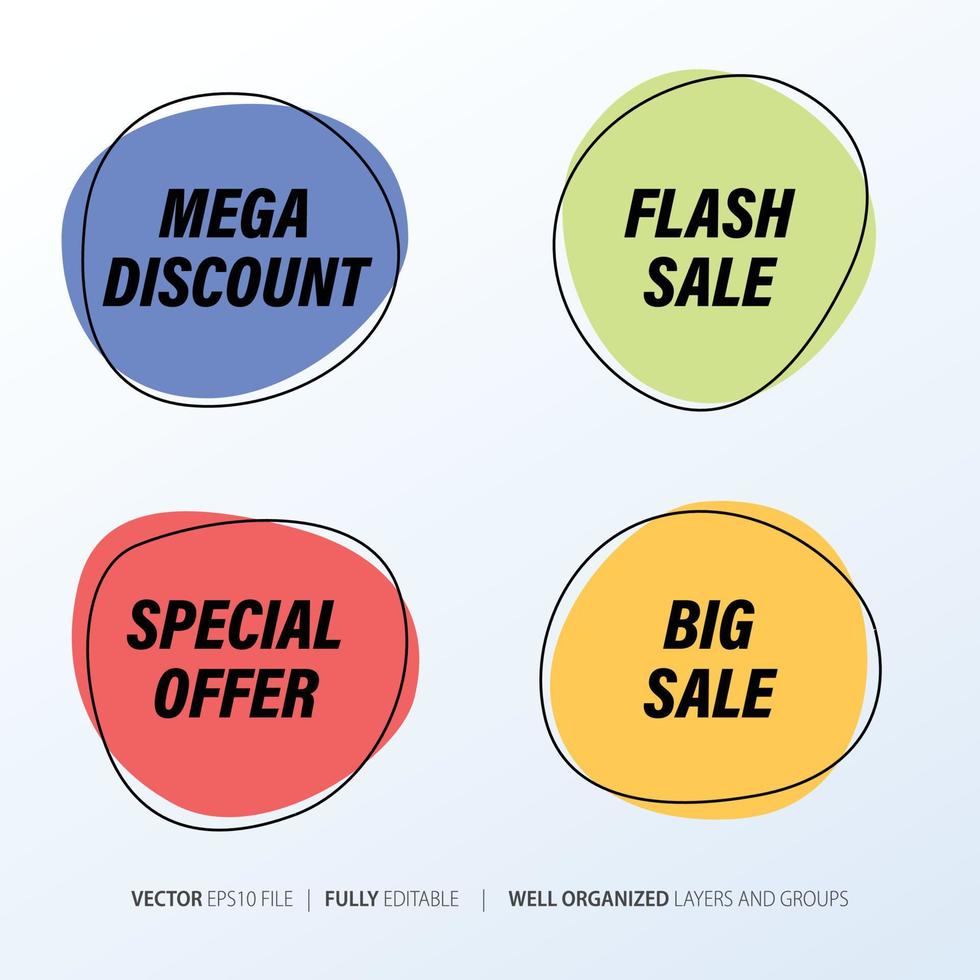 MEGA DISCOUNT

FLASH SALE

SPECIAL OFFER

BIG SALE

VECTOR EPS10 FILE | FULLY EDITABLE | WELL ORGANIZED LAYERS AND GROUPS