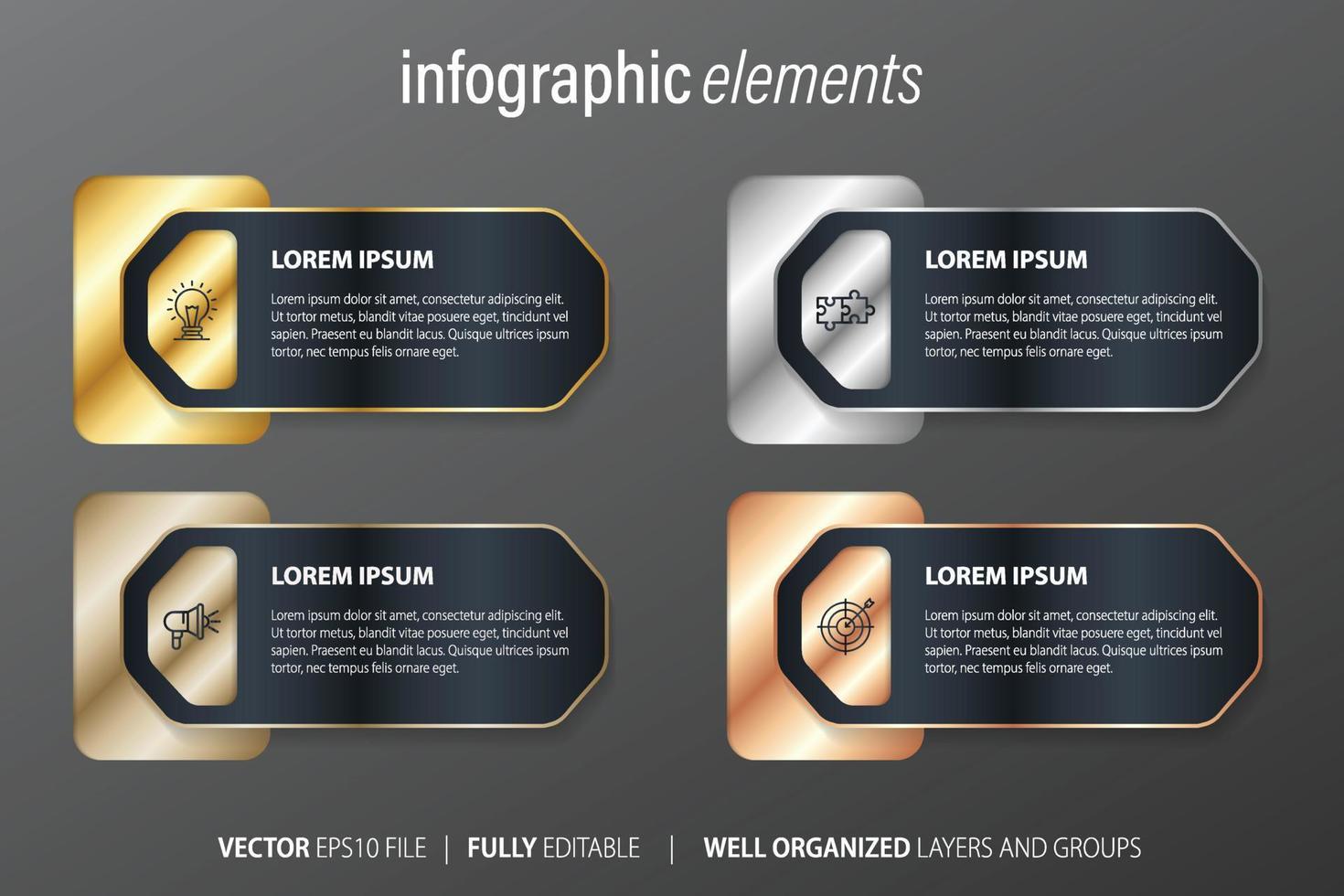 infographic elements

LOREM IPSUM

Lorem ipsum dolor sit amet, consectetur adipiscing elit. Ut tortor metus, blandit vitae posuere eget, tincidunt vel sapien. Praesent eu blandit lacus. Quisque ultrices ipsum tortor, nec tempus felis ornare eget.

LOREM IPSUM

Lorem ipsum dolor sit amet, consectetur adipiscing elit. Ut tortor metus, blandit vitae posuere eget, tincidunt vel sapien. Praesent eu blandit lacus. Quisque ultrices ipsum tortor, nec tempus felis ornare eget.

LOREM IPSUM

Lorem ipsum dolor sit amet, consectetur adipiscing elit. Ut tortor metus, blandit vitae posuere eget, tincidunt vel sapien. Praesent eu blandit lacus. Quisque ultrices ipsum tortor, nec tempus felis ornare eget.

LOREM IPSUM

Lorem ipsum dolor sit amet, consectetur adipiscing elit. Ut tortor metus, blandit vitae posuere eget, tincidunt vel sapien. Praesent eu blandit lacus. Quisque ultrices ipsum tortor, nec tempus felis ornare eget.

VECTOR EPS10 FILE | FULLY EDITABLE | WELL ORGANIZED LAYERS AND GROUPS