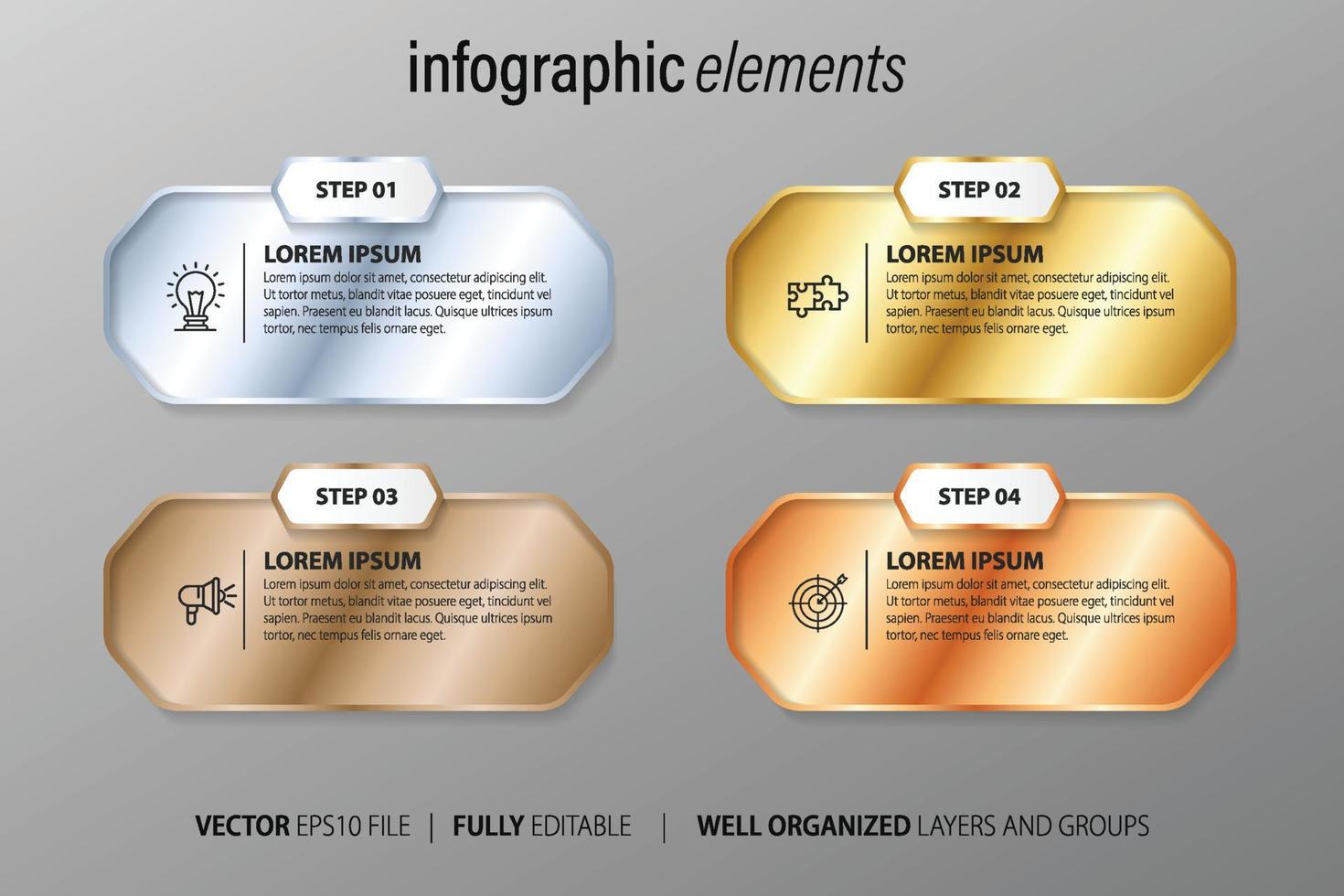 infographic elements

STEP 01

LOREM IPSUM
Lorem ipsum dolor sit amet, consectetur adipiscing elit. Ut tortor metus, blandit vitae posuere eget, tincidunt vel sapien. Praesent eu blandit lacus. Quisque ultrices ipsum tortor, nec tempus felis ornare eget.

STEP 02

LOREM IPSUM
Lorem ipsum dolor sit amet, consectetur adipiscing elit. Ut tortor metus, blandit vitae posuere eget, tincidunt vel sapien. Praesent eu blandit lacus. Quisque ultrices ipsum tortor, nec tempus felis ornare eget.

STEP 03

LOREM IPSUM
Lorem ipsum dolor sit amet, consectetur adipiscing elit. Ut tortor metus, blandit vitae posuere eget, tincidunt vel sapien. Praesent eu blandit lacus. Quisque ultrices ipsum tortor, nec tempus felis ornare eget.

STEP 04

LOREM IPSUM
Lorem ipsum dolor sit amet, consectetur adipiscing elit. Ut tortor metus, blandit vitae posuere eget, tincidunt vel sapien. Praesent eu blandit lacus. Quisque ultrices ipsum tortor, nec tempus felis ornare eget.

VECTOR EPS10 FILE | FULLY EDITABLE | WELL ORGANIZED LAYERS AND GROUPS