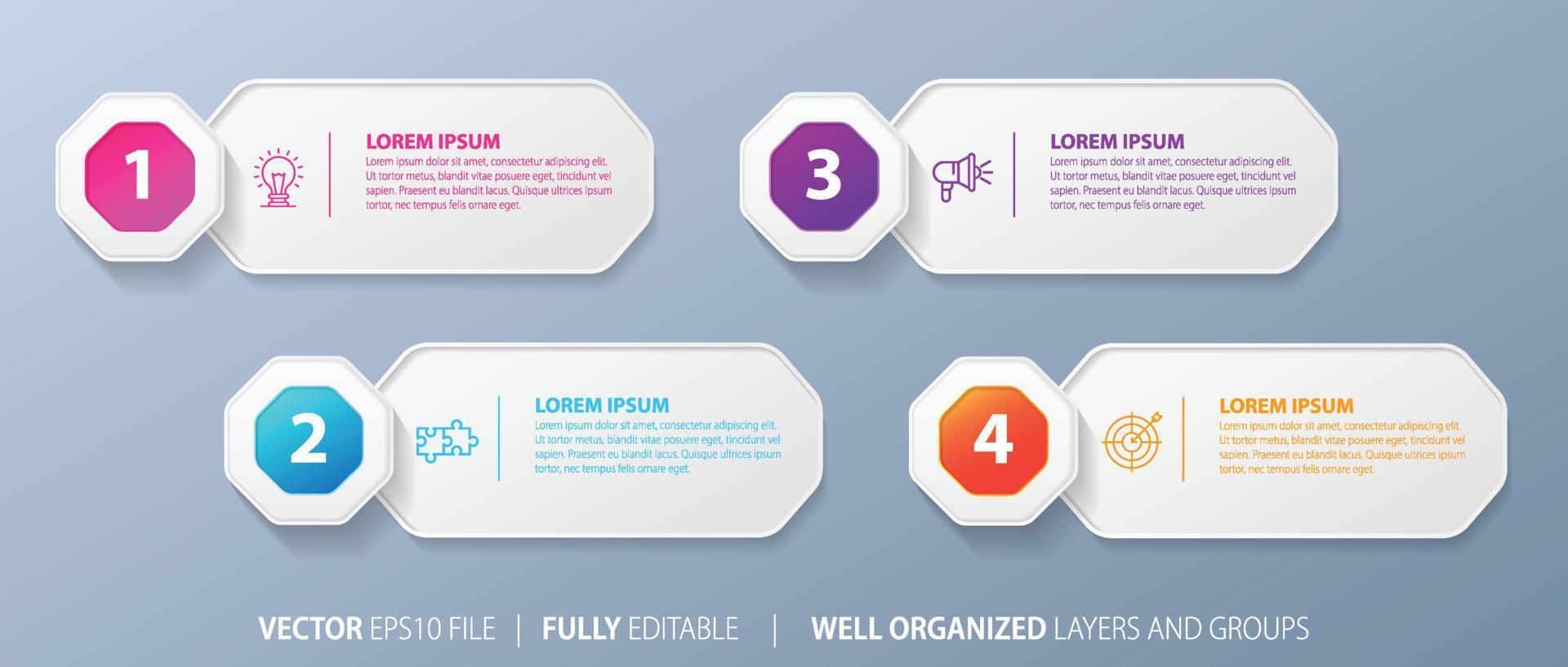 1

LOREM IPSUM
Lorem ipsum dolor sit amet, consectetur adipiscing elit. Ut tortor metus, blandit vitae posuere eget, tincidunt vel sapien. Praesent eu blandit lacus. Quisque ultrices ipsum tortor, nec tempus felis ornare eget.

3

LOREM IPSUM
Lorem ipsum dolor sit amet, consectetur adipiscing elit. Ut tortor metus, blandit vitae posuere eget, tincidunt vel sapien. Praesent eu blandit lacus. Quisque ultrices ipsum tortor, nec tempus felis ornare eget.

2

LOREM IPSUM
Lorem ipsum dolor sit amet, consectetur adipiscing elit. Ut tortor metus, blandit vitae posuere eget, tincidunt vel sapien. Praesent eu blandit lacus. Quisque ultrices ipsum tortor, nec tempus felis ornare eget.

4

LOREM IPSUM
Lorem ipsum dolor sit amet, consectetur adipiscing elit. Ut tortor metus, blandit vitae posuere eget, tincidunt vel sapien. Praesent eu blandit lacus. Quisque ultrices ipsum tortor, nec tempus felis ornare eget.

VECTOR EPS10 FILE | FULLY EDITABLE | WELL ORGANIZED LAYERS AND GROUPS