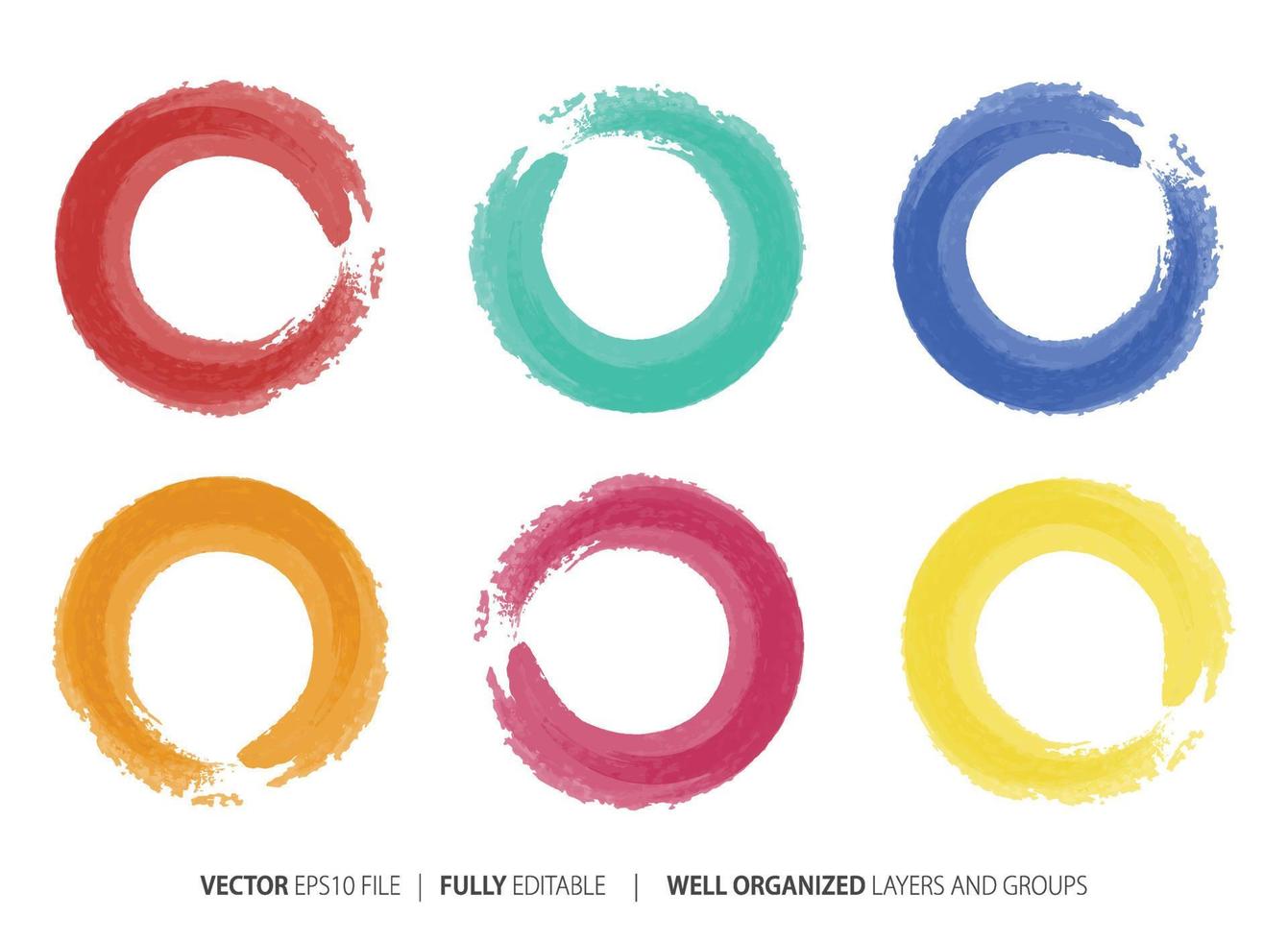 VECTOR EPS10 FILE | FULLY EDITABLE | WELL ORGANIZED LAYERS AND GROUPS