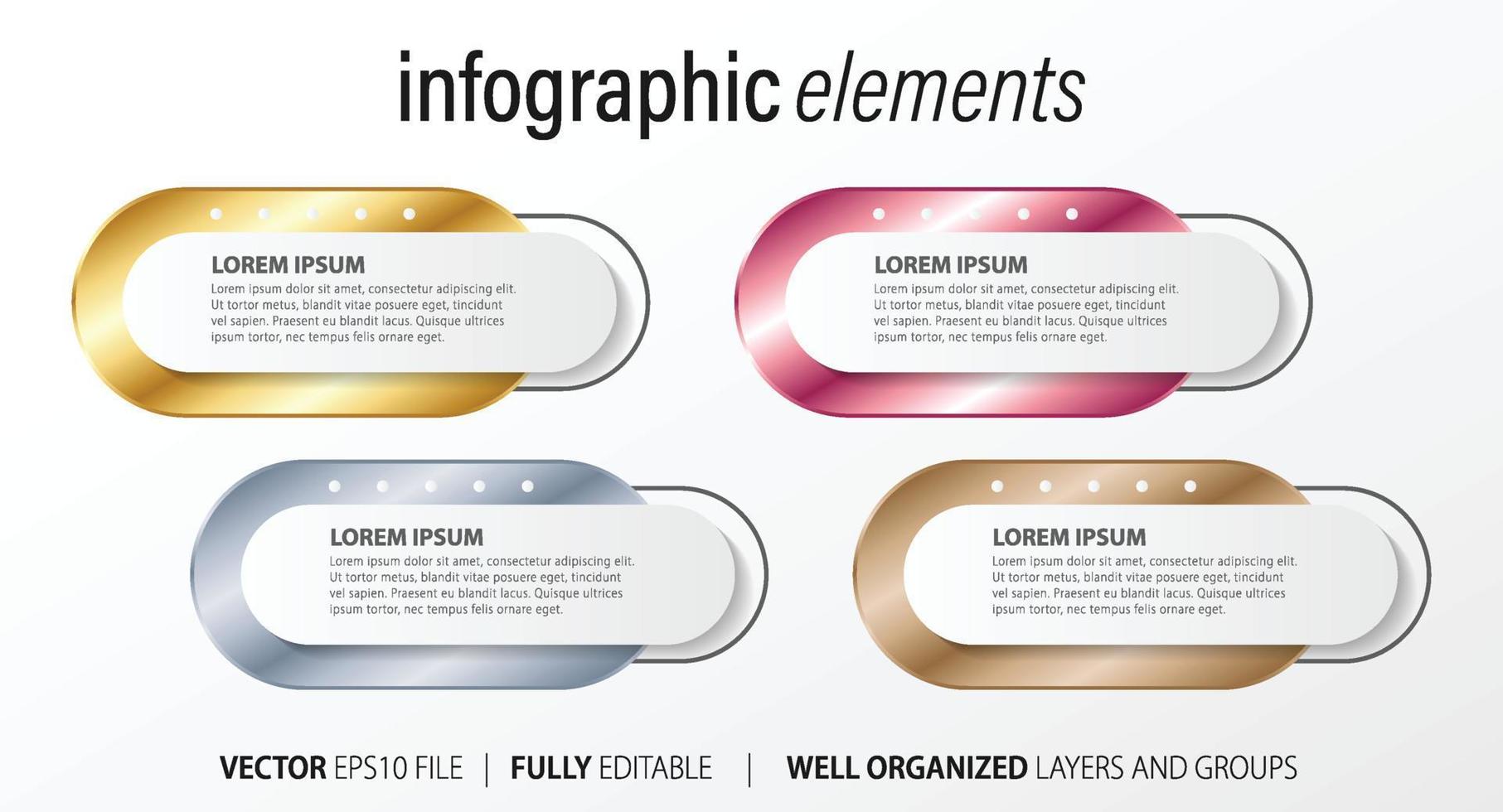 infographic elements

LOREM IPSUM
Lorem ipsum dolor sit amet, consectetur adipiscing elit. Ut tortor metus, blandit vitae posuere eget, tincidunt vel sapien. Praesent eu blandit lacus. Quisque ultrices ipsum tortor, nec tempus felis ornare eget.

LOREM IPSUM
Lorem ipsum dolor sit amet, consectetur adipiscing elit. Ut tortor metus, blandit vitae posuere eget, tincidunt vel sapien. Praesent eu blandit lacus. Quisque ultrices ipsum tortor, nec tempus felis ornare eget.

LOREM IPSUM
Lorem ipsum dolor sit amet, consectetur adipiscing elit. Ut tortor metus, blandit vitae posuere eget, tincidunt vel sapien. Praesent eu blandit lacus. Quisque ultrices ipsum tortor, nec tempus felis ornare eget.

LOREM IPSUM
Lorem ipsum dolor sit amet, consectetur adipiscing elit. Ut tortor metus, blandit vitae posuere eget, tincidunt vel sapien. Praesent eu blandit lacus. Quisque ultrices ipsum tortor, nec tempus felis ornare eget.

VECTOR EPS10 FILE | FULLY EDITABLE | WELL ORGANIZED LAYERS AND GROUPS