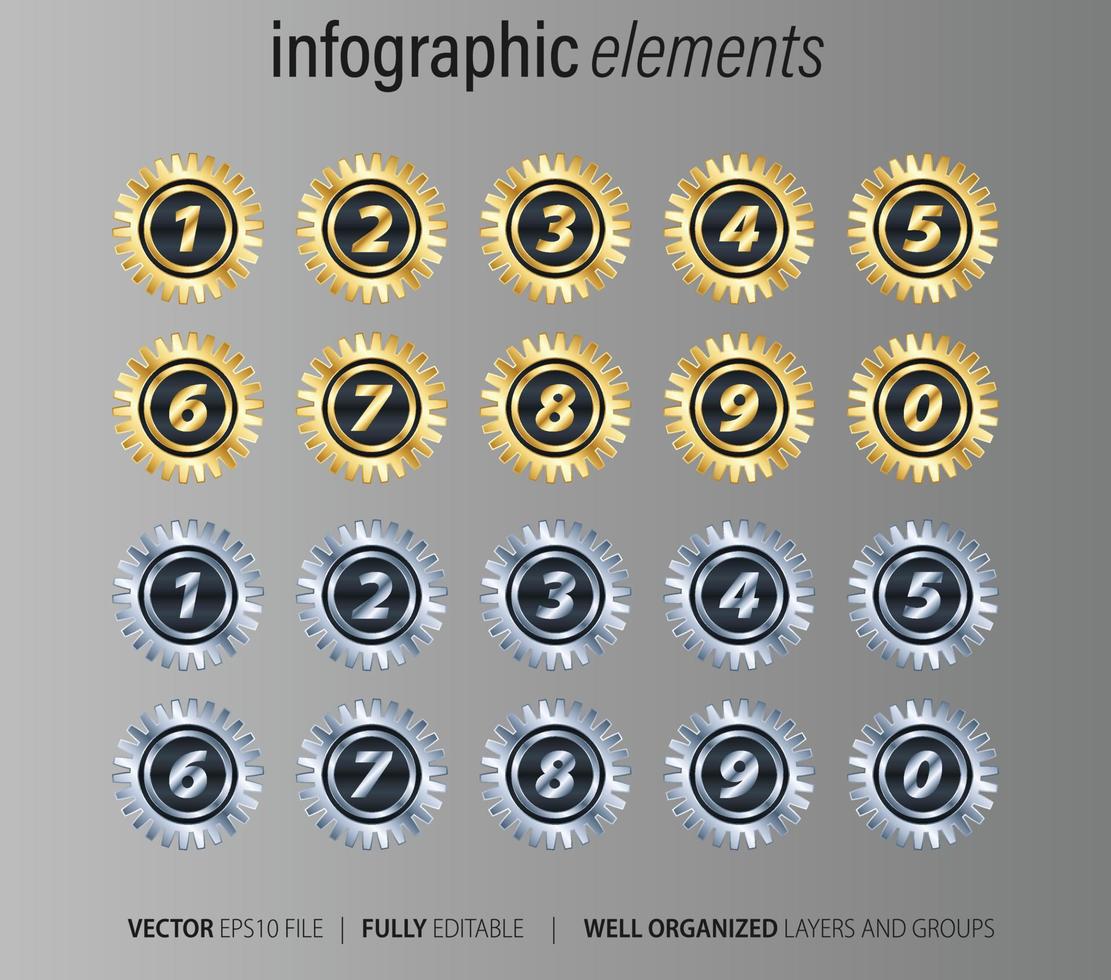 infographic elements

1 2 3 4 5

6 7 8 9 0

1 2 3 4 5

6 7 8 9 0

VECTOR EPS10 FILE | FULLY EDITABLE | WELL ORGANIZED LAYERS AND GROUPS