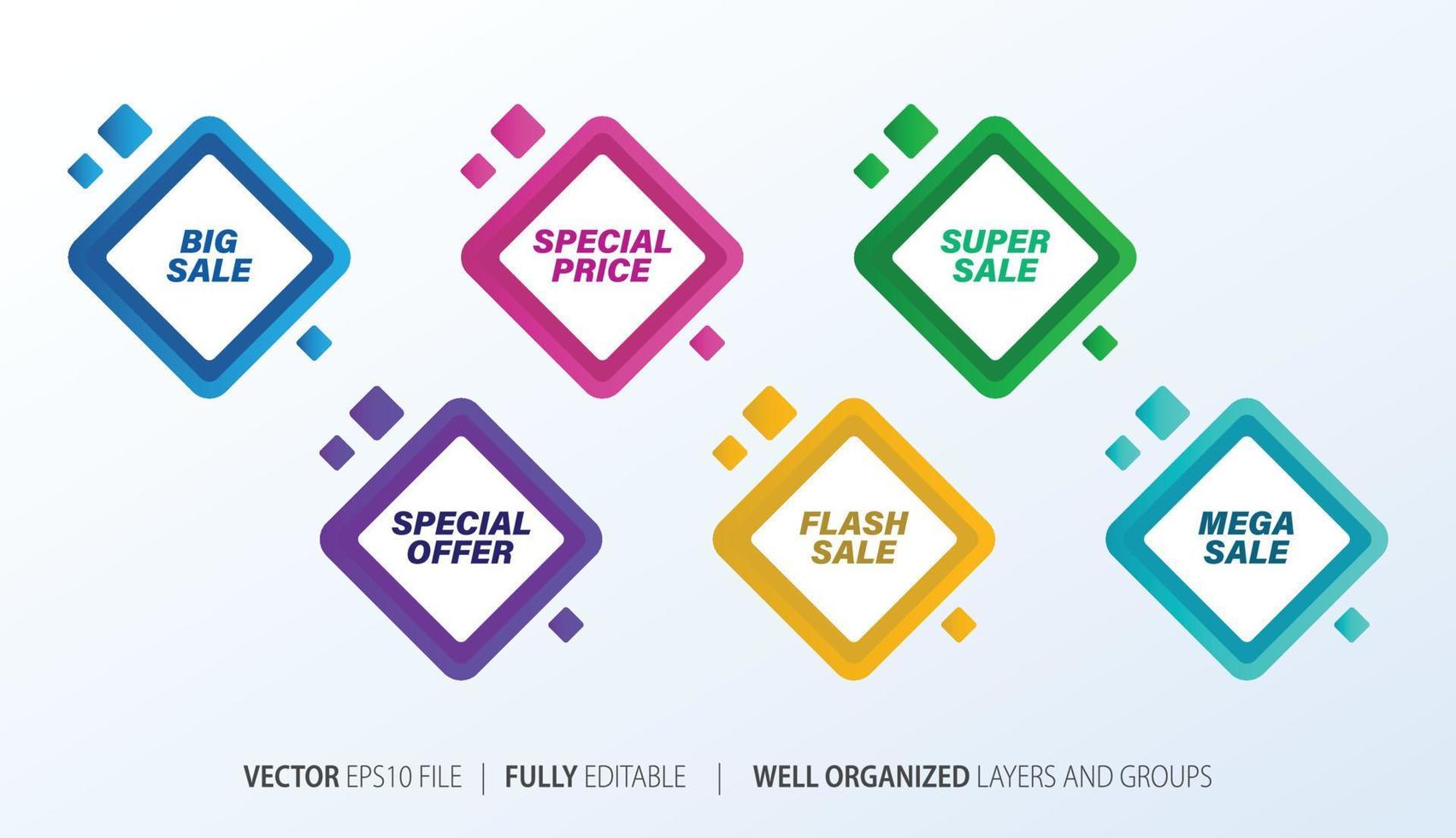 BIG SALE

SPECIAL PRICE

SUPER SALE

SPECIAL OFFER

FLASH SALE

MEGA SALE

VECTOR EPS10 FILE | FULLY EDITABLE | WELL ORGANIZED LAYERS AND GROUPS