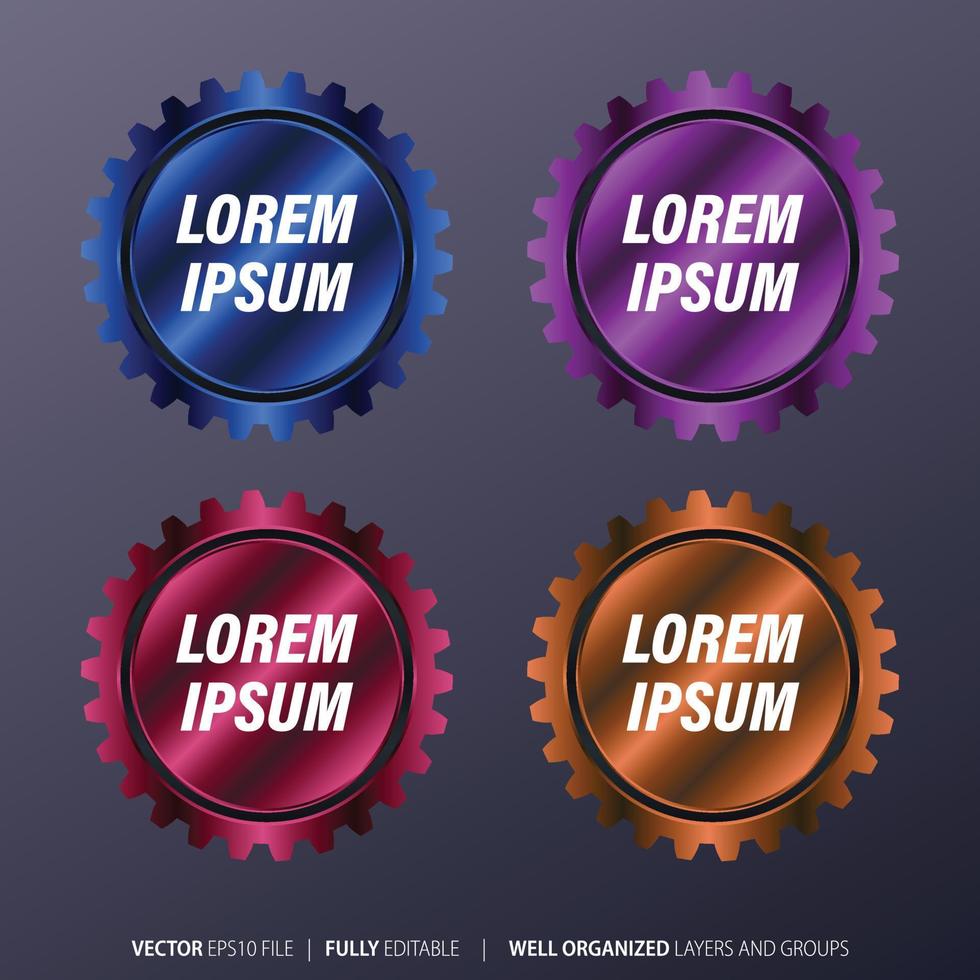 LOREM IPSUM

LOREM IPSUM

LOREM IPSUM

LOREM IPSUM

VECTOR EPS10 FILE | FULLY EDITABLE | WELL ORGANIZED LAYERS AND GROUPS