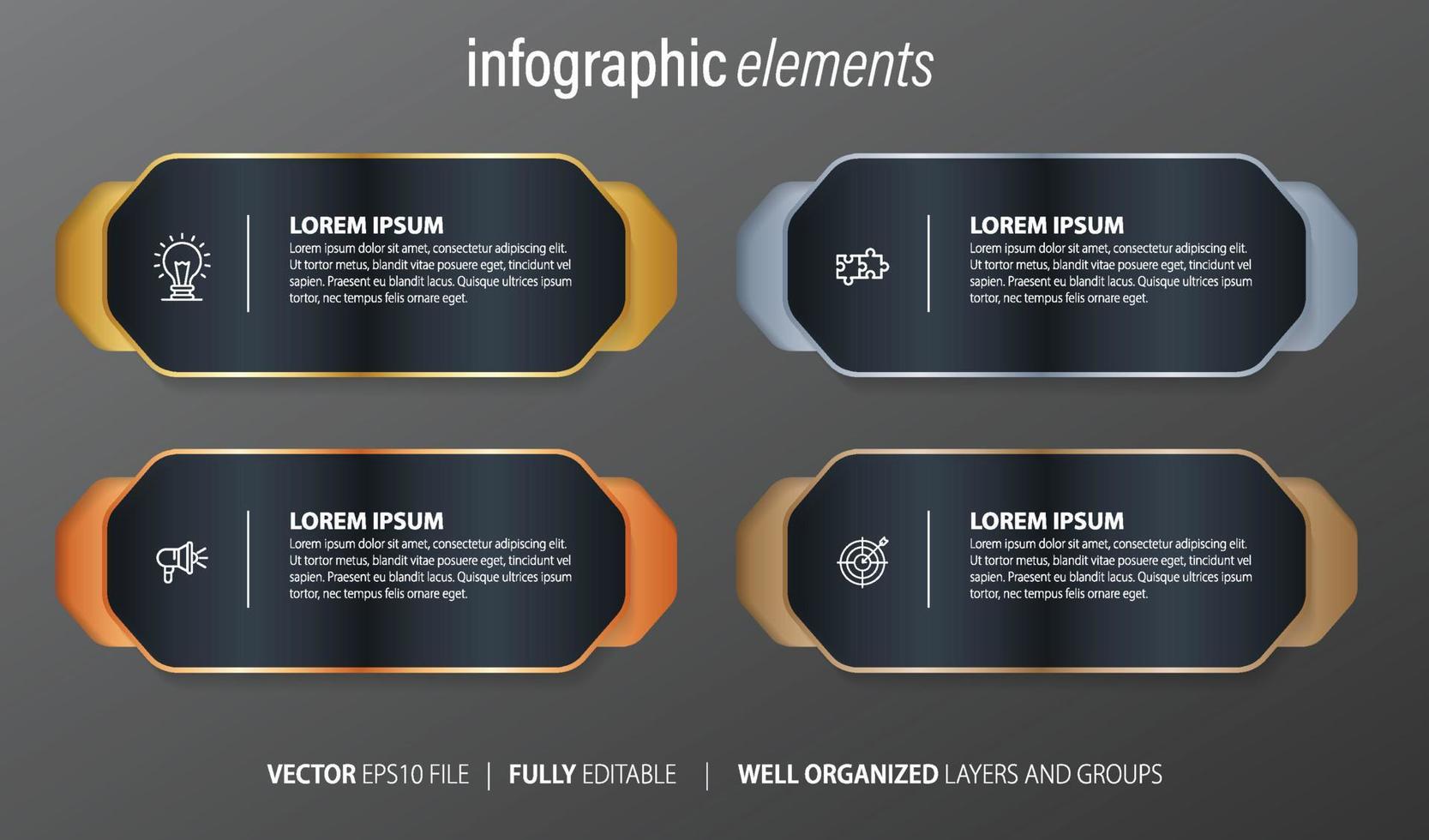 infographic elements

LOREM IPSUM
Lorem ipsum dolor sit amet, consectetur adipiscing elit. Ut tortor metus, blandit vitae posuere eget, tincidunt vel sapien. Praesent eu blandit lacus. Quisque ultrices ipsum tortor, nec tempus felis ornare eget.

LOREM IPSUM
Lorem ipsum dolor sit amet, consectetur adipiscing elit. Ut tortor metus, blandit vitae posuere eget, tincidunt vel sapien. Praesent eu blandit lacus. Quisque ultrices ipsum tortor, nec tempus felis ornare eget.

LOREM IPSUM
Lorem ipsum dolor sit amet, consectetur adipiscing elit. Ut tortor metus, blandit vitae posuere eget, tincidunt vel sapien. Praesent eu blandit lacus. Quisque ultrices ipsum tortor, nec tempus felis ornare eget.

LOREM IPSUM
Lorem ipsum dolor sit amet, consectetur adipiscing elit. Ut tortor metus, blandit vitae posuere eget, tincidunt vel sapien. Praesent eu blandit lacus. Quisque ultrices ipsum tortor, nec tempus felis ornare eget.

VECTOR EPS10 FILE | FULLY EDITABLE | WELL ORGANIZED LAYERS AND GROUPS