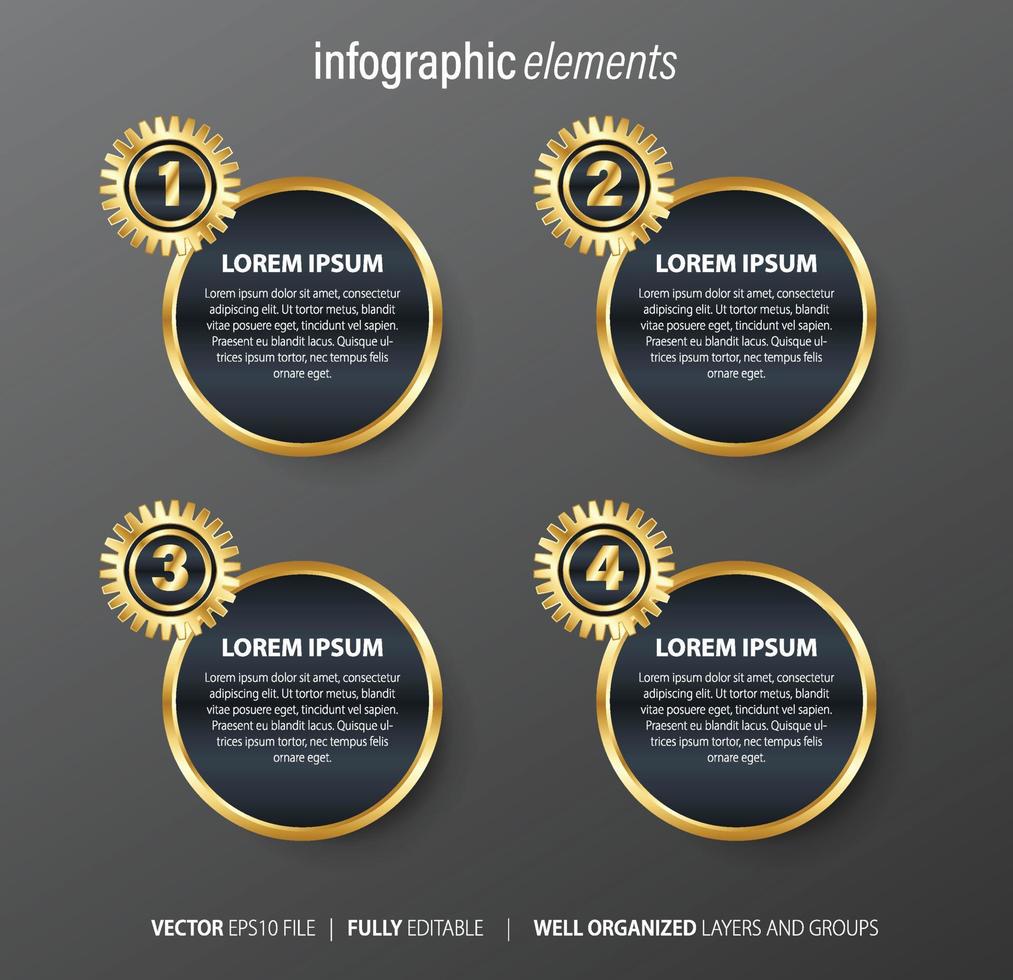 infographic elements

1

LOREM IPSUM

Lorem ipsum dolor sit amet, consectetur adipiscing elit. Ut tortor metus, blandit vitae posuere eget, tincidunt vel sapien. Praesent eu blandit lacus. Quisque ultrices ipsum tortor, nec tempus felis ornare eget.

2

LOREM IPSUM

Lorem ipsum dolor sit amet, consectetur adipiscing elit. Ut tortor metus, blandit vitae posuere eget, tincidunt vel sapien. Praesent eu blandit lacus. Quisque ultrices ipsum tortor, nec tempus felis ornare eget.

3

LOREM IPSUM

Lorem ipsum dolor sit amet, consectetur adipiscing elit. Ut tortor metus, blandit vitae posuere eget, tincidunt vel sapien. Praesent eu blandit lacus. Quisque ultrices ipsum tortor, nec tempus felis ornare eget.

4

LOREM IPSUM

Lorem ipsum dolor sit amet, consectetur adipiscing elit. Ut tortor metus, blandit vitae posuere eget, tincidunt vel sapien. Praesent eu blandit lacus. Quisque ultrices ipsum tortor, nec tempus felis ornare eget.

VECTOR EPS10 FILE | FULLY EDITABLE | WELL ORGANIZED LAYERS AND GROUPS