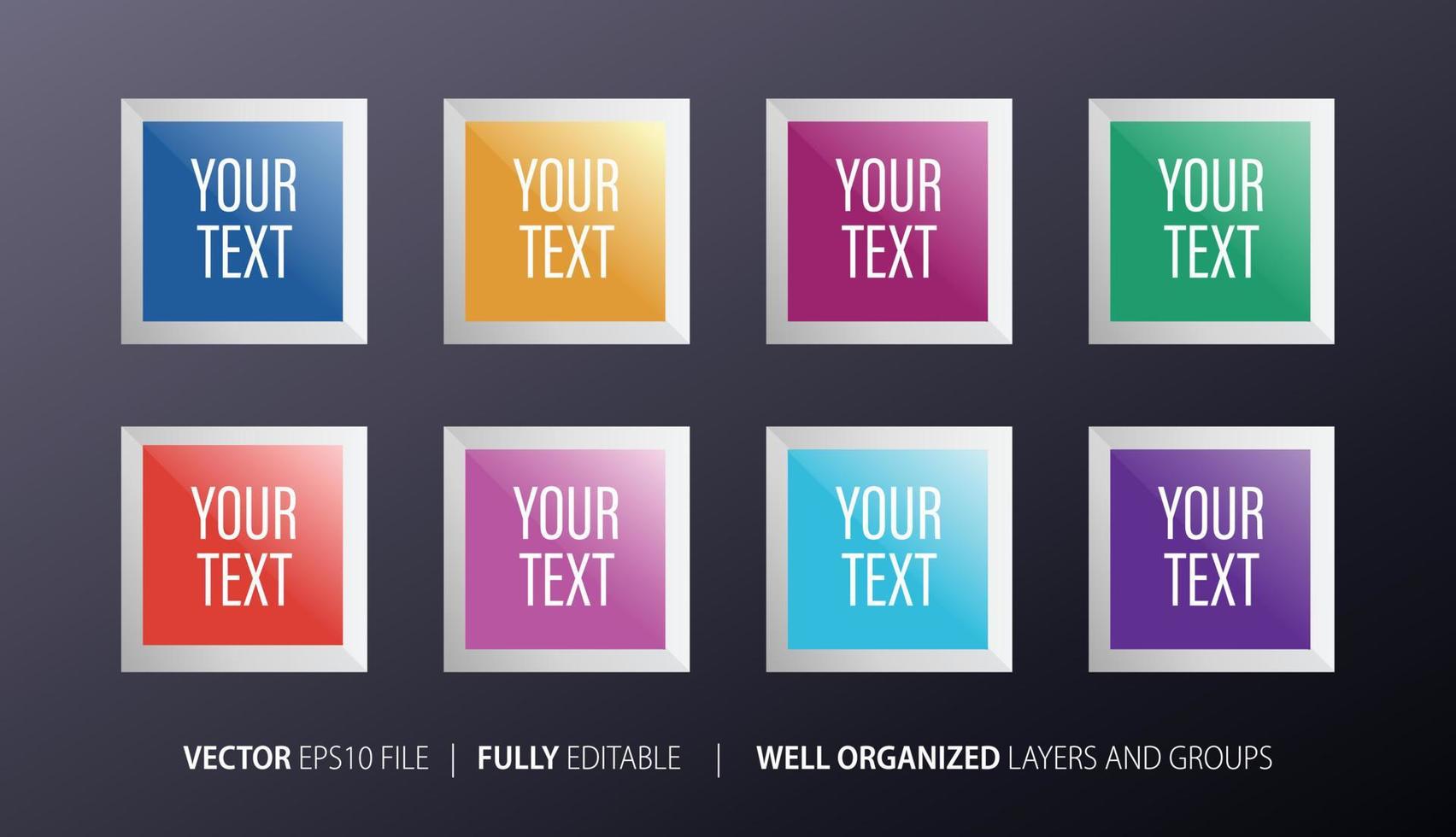 YOUR TEXT

YOUR TEXT

YOUR TEXT

YOUR TEXT

YOUR TEXT

YOUR TEXT

YOUR TEXT

YOUR TEXT

VECTOR EPS10 FILE | FULLY EDITABLE | WELL ORGANIZED LAYERS AND GROUPS