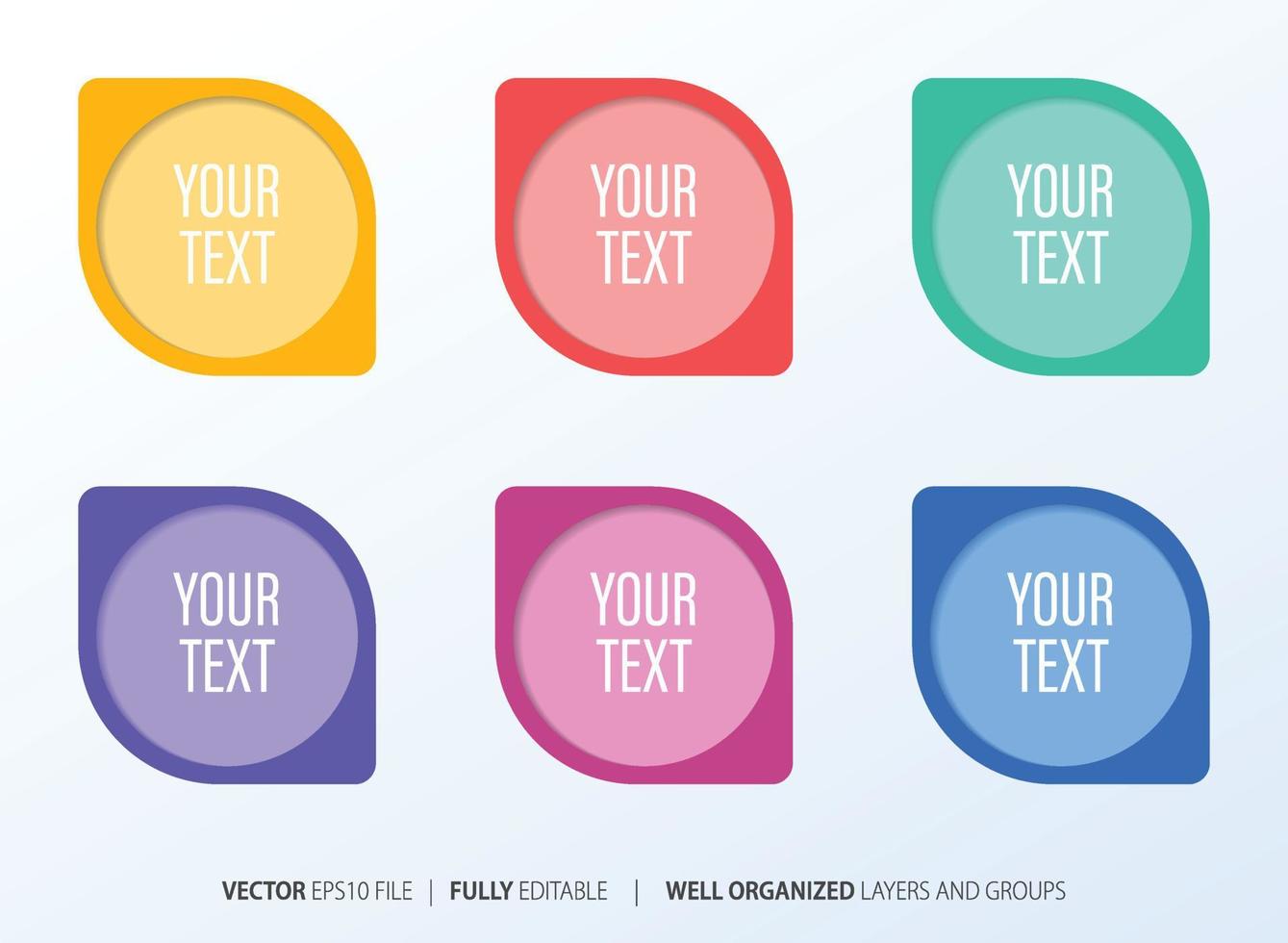 YOUR TEXT

YOUR TEXT

YOUR TEXT

YOUR TEXT

YOUR TEXT

YOUR TEXT

VECTOR EPS10 FILE | FULLY EDITABLE | WELL ORGANIZED LAYERS AND GROUPS