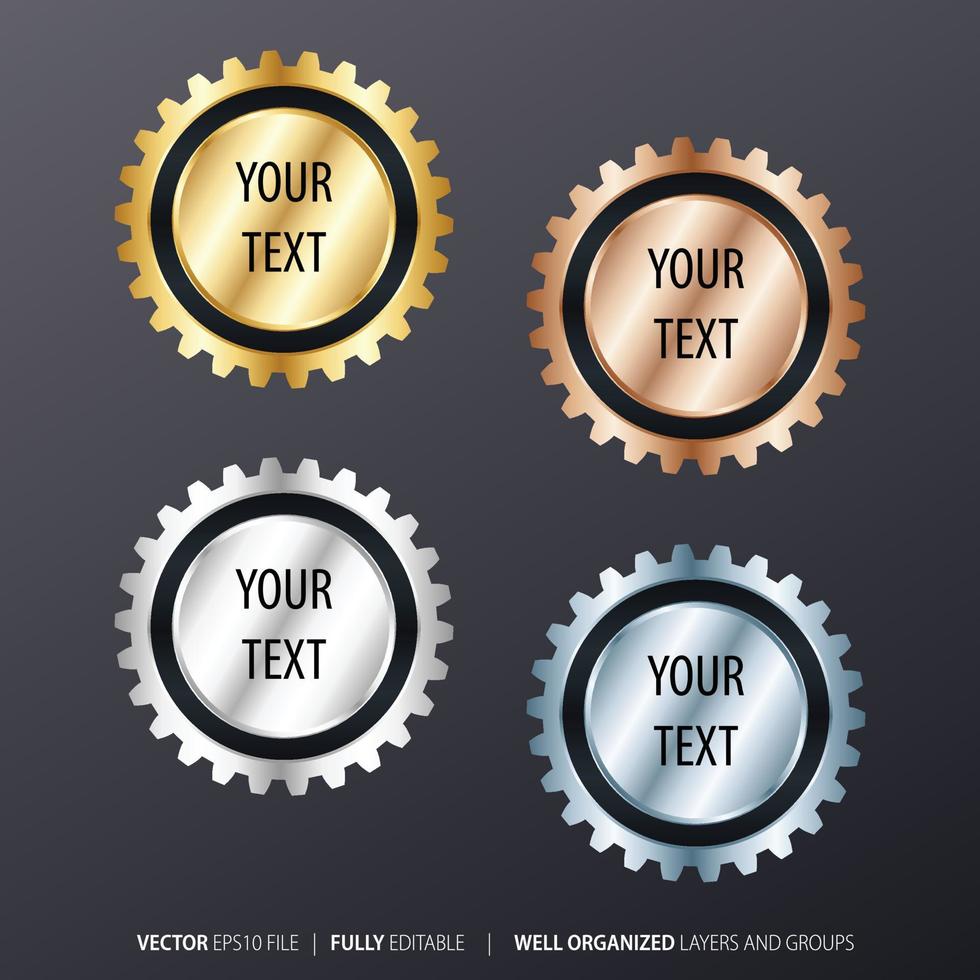 YOUR TEXT

YOUR TEXT

YOUR TEXT

YOUR TEXT

VECTOR EPS10 FILE | FULLY EDITABLE | WELL ORGANIZED LAYERS AND GROUPS