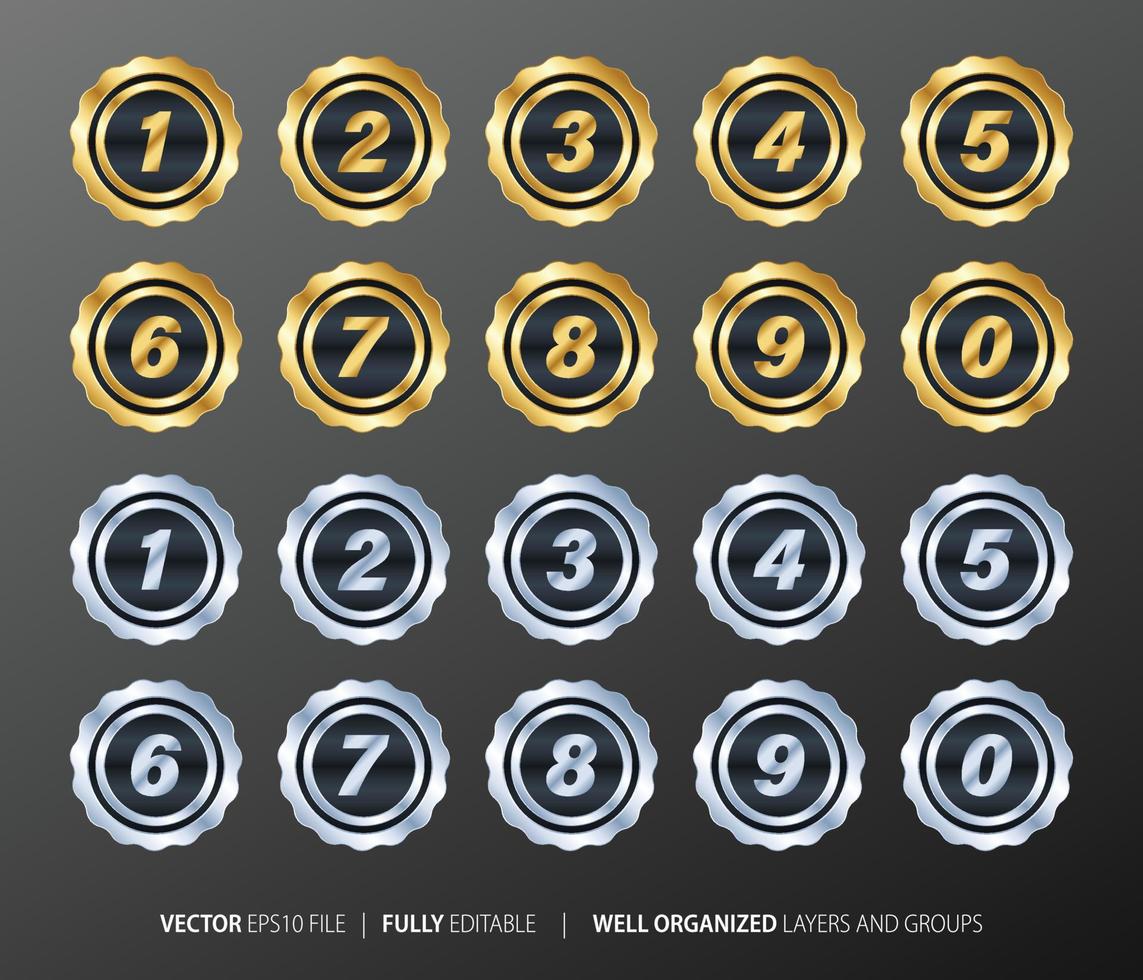 1 2 3 4 5
6 7 8 9 0
1 2 3 4 5
6 7 8 9 0

VECTOR EPS10 FILE | FULLY EDITABLE | WELL ORGANIZED LAYERS AND GROUPS