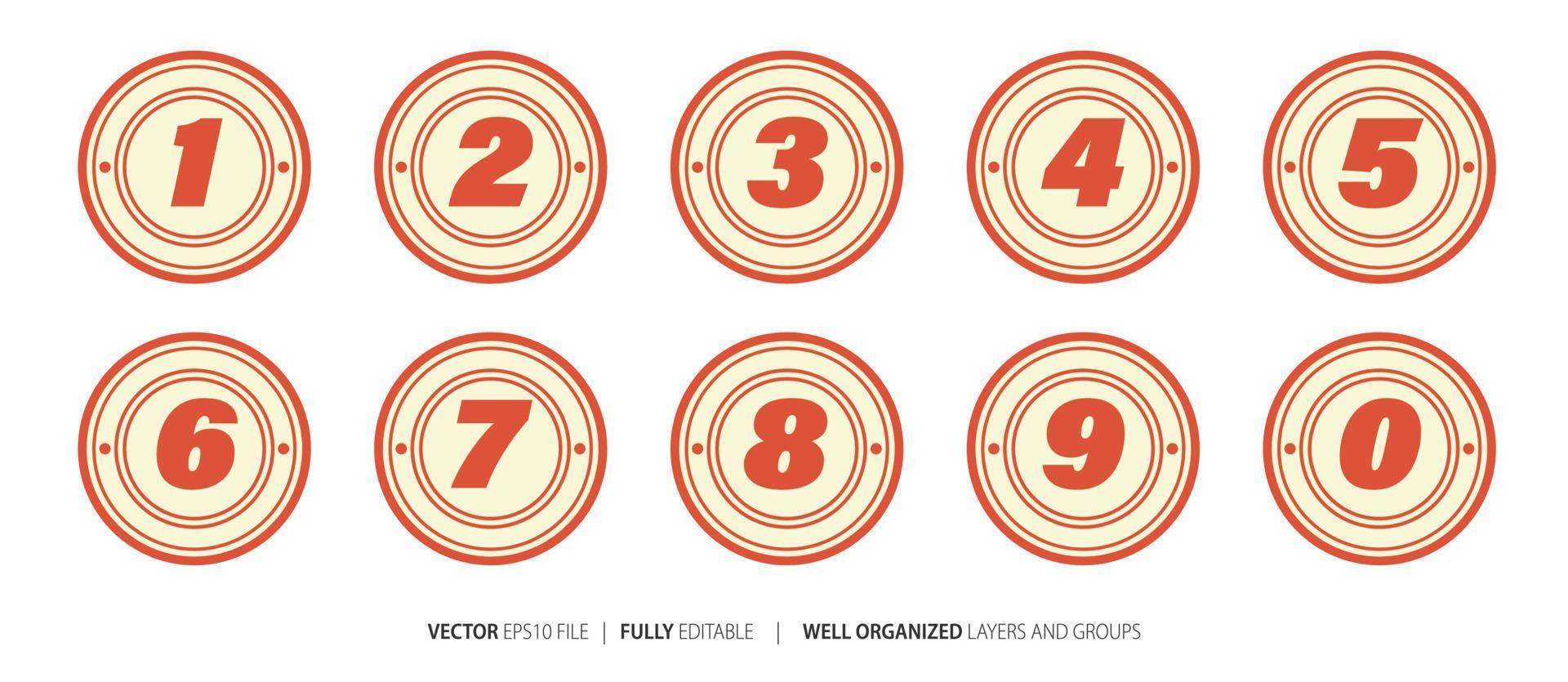 1 2 3 4 5

6 7 8 9 0

VECTOR EPS10 FILE | FULLY EDITABLE | WELL ORGANIZED LAYERS AND GROUPS