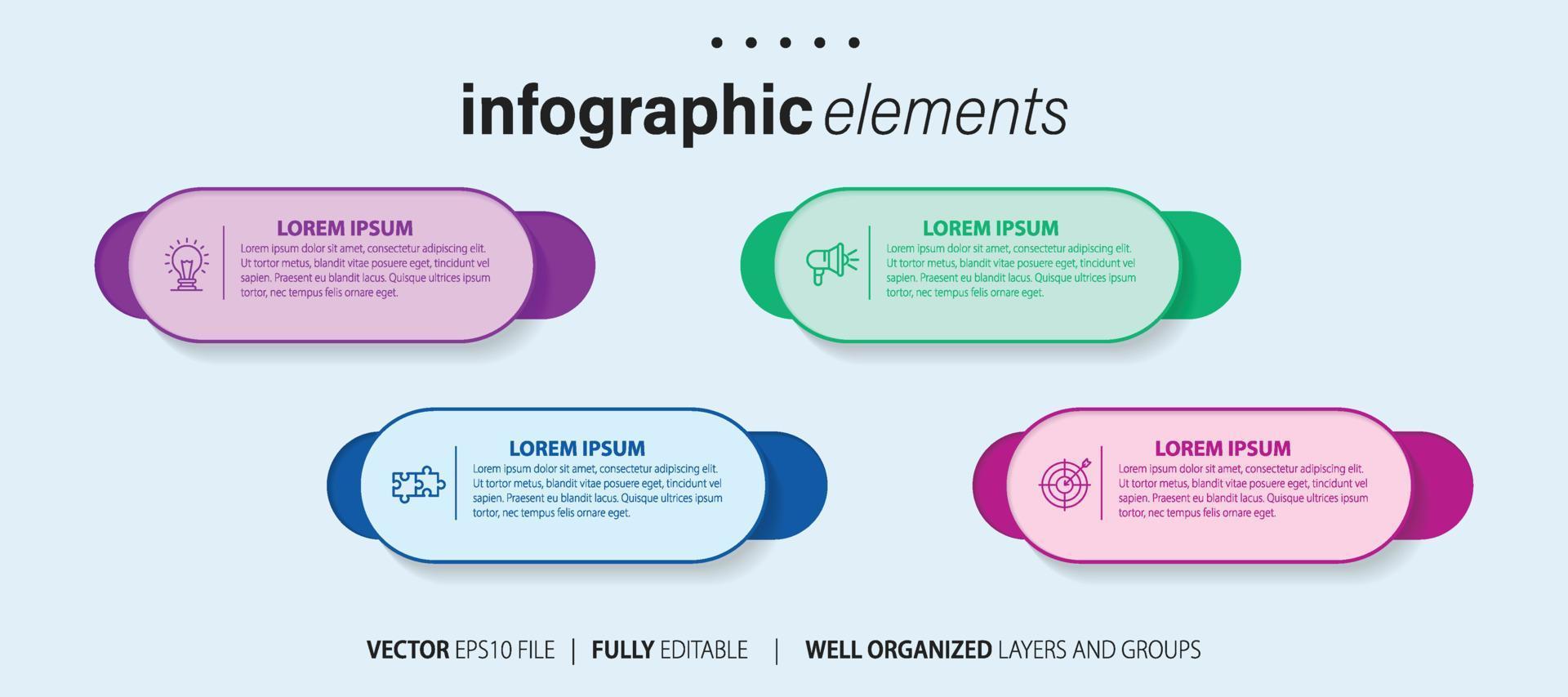 infographic elements

LOREM IPSUM
Lorem ipsum dolor sit amet, consectetur adipiscing elit. Ut tortor metus, blandit vitae posuere eget, tincidunt vel sapien. Praesent eu blandit lacus. Quisque ultrices ipsum tortor, nec tempus felis ornare eget.

LOREM IPSUM
Lorem ipsum dolor sit amet, consectetur adipiscing elit. Ut tortor metus, blandit vitae posuere eget, tincidunt vel sapien. Praesent eu blandit lacus. Quisque ultrices ipsum tortor, nec tempus felis ornare eget.

LOREM IPSUM
Lorem ipsum dolor sit amet, consectetur adipiscing elit. Ut tortor metus, blandit vitae posuere eget, tincidunt vel sapien. Praesent eu blandit lacus. Quisque ultrices ipsum tortor, nec tempus felis ornare eget.

LOREM IPSUM
Lorem ipsum dolor sit amet, consectetur adipiscing elit. Ut tortor metus, blandit vitae posuere eget, tincidunt vel sapien. Praesent eu blandit lacus. Quisque ultrices ipsum tortor, nec tempus felis ornare eget.

VECTOR EPS10 FILE | FULLY EDITABLE | WELL ORGANIZED LAYERS AND GROUPS