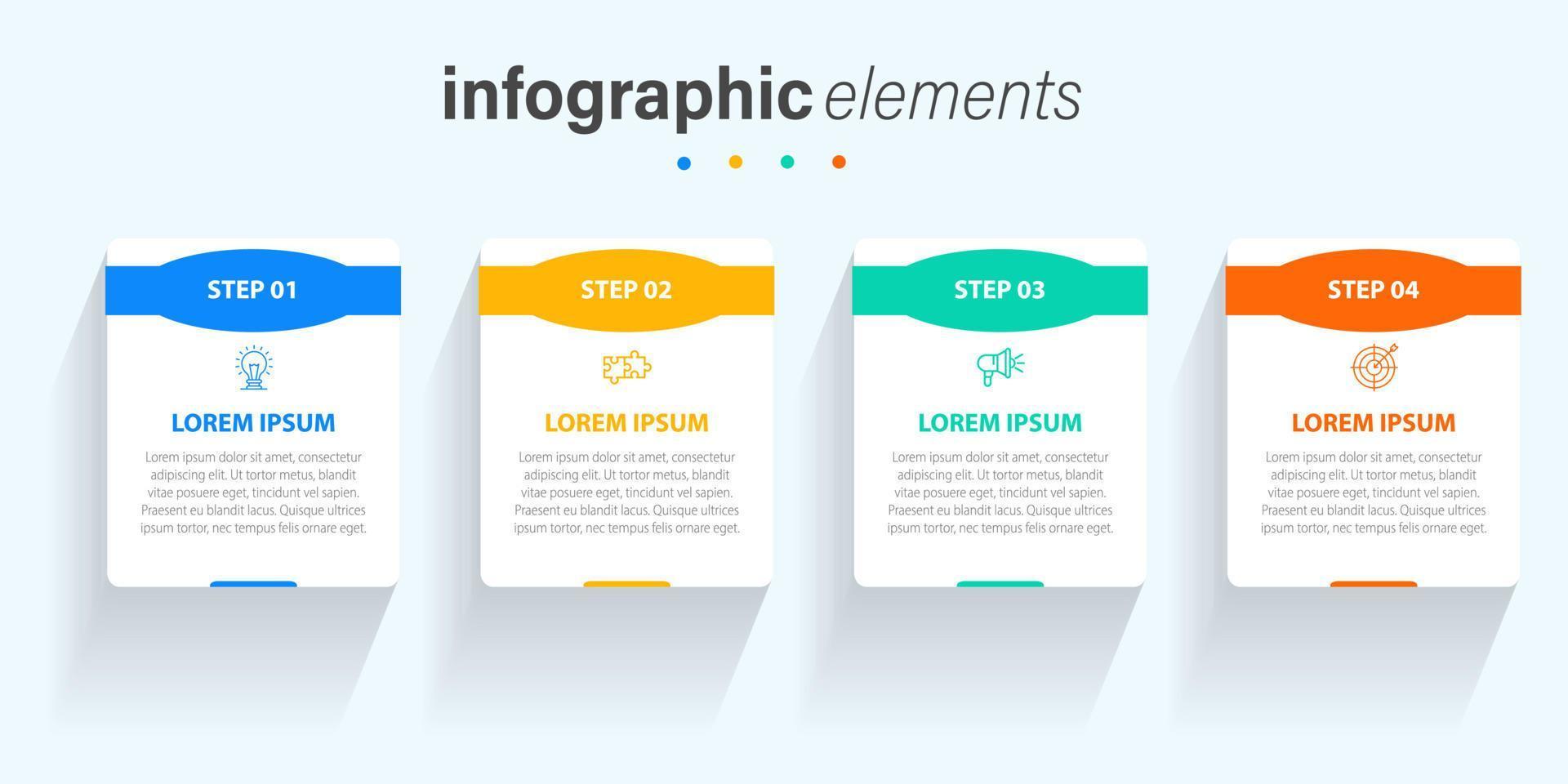 infographic elements

STEP 01

LOREM IPSUM

Lorem ipsum dolor sit amet, consectetur adipiscing elit. Ut tortor metus, blandit vitae posuere eget, tincidunt vel sapien. Praesent eu blandit lacus. Quisque ultrices ipsum tortor, nec tempus felis ornare eget.

STEP 02

LOREM IPSUM

Lorem ipsum dolor sit amet, consectetur adipiscing elit. Ut tortor metus, blandit vitae posuere eget, tincidunt vel sapien. Praesent eu blandit lacus. Quisque ultrices ipsum tortor, nec tempus felis ornare eget.

STEP 03

LOREM IPSUM

Lorem ipsum dolor sit amet, consectetur adipiscing elit. Ut tortor metus, blandit vitae posuere eget, tincidunt vel sapien. Praesent eu blandit lacus. Quisque ultrices ipsum tortor, nec tempus felis ornare eget.

STEP 04

LOREM IPSUM

Lorem ipsum dolor sit amet, consectetur adipiscing elit. Ut tortor metus, blandit vitae posuere eget, tincidunt vel sapien. Praesent eu blandit lacus. Quisque ultrices ipsum tortor, nec tempus felis ornare eget.