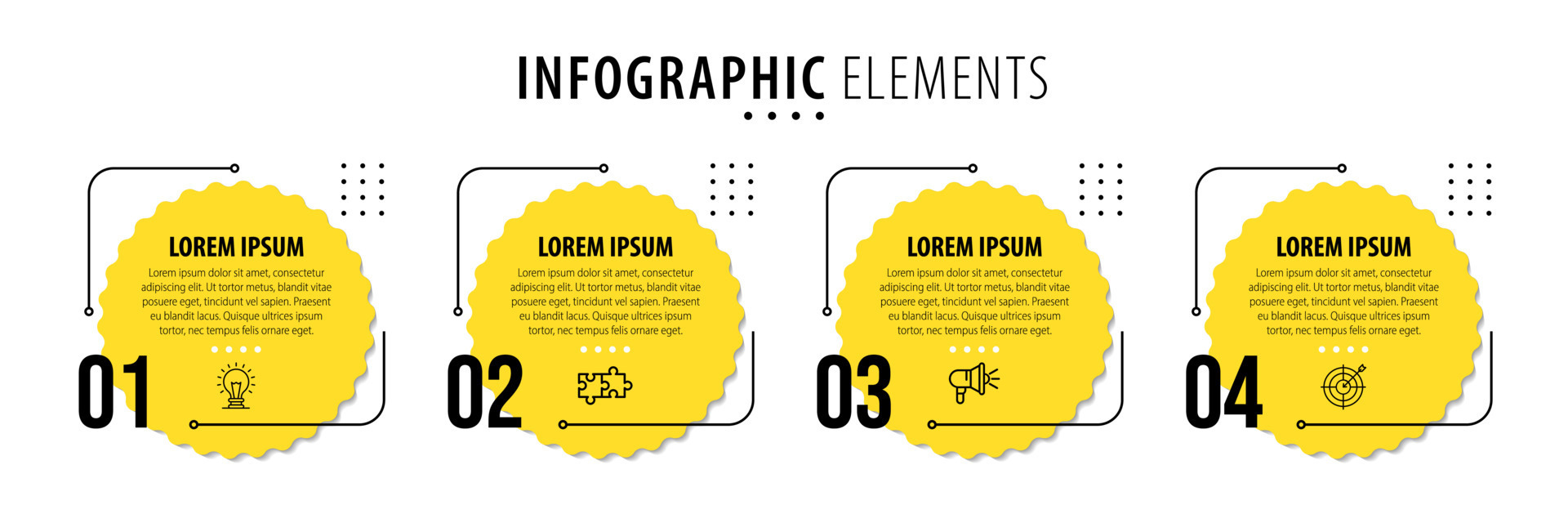 INFOGRAPHIC ELEMENTS

LOREM IPSUM
Lorem ipsum dolor sit amet, consectetur adipiscing elit. Ut tortor metus, blandit vitae posuere eget, tincidunt vel sapien. Praesent eu blandit lacus. Quisque ultrices ipsum tortor, nec tempus felis ornare eget.
01

LOREM IPSUM
Lorem ipsum dolor sit amet, consectetur adipiscing elit. Ut tortor metus, blandit vitae posuere eget, tincidunt vel sapien. Praesent eu blandit lacus. Quisque ultrices ipsum tortor, nec tempus felis ornare eget.
02

LOREM IPSUM
Lorem ipsum dolor sit amet, consectetur adipiscing elit. Ut tortor metus, blandit vitae posuere eget, tincidunt vel sapien. Praesent eu blandit lacus. Quisque ultrices ipsum tortor, nec tempus felis ornare eget.
03

LOREM IPSUM
Lorem ipsum dolor sit amet, consectetur adipiscing elit. Ut tortor metus, blandit vitae posuere eget, tincidunt vel sapien. Praesent eu blandit lacus. Quisque ultrices ipsum tortor, nec tempus felis ornare eget.
04