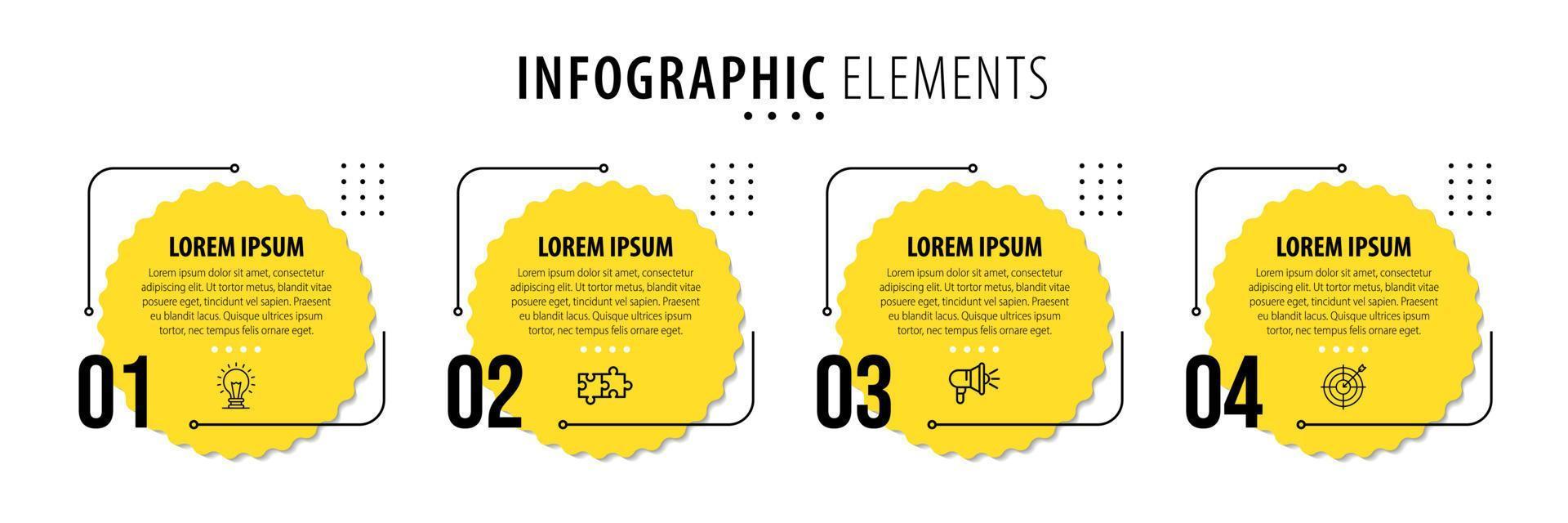 INFOGRAPHIC ELEMENTS

LOREM IPSUM

Lorem ipsum dolor sit amet, consectetur adipiscing elit. Ut tortor metus, blandit vitae posuere eget, tincidunt vel sapien. Praesent eu blandit lacus. Quisque ultrices ipsum tortor, nec tempus felis ornare eget.

01

LOREM IPSUM

Lorem ipsum dolor sit amet, consectetur adipiscing elit. Ut tortor metus, blandit vitae posuere eget, tincidunt vel sapien. Praesent eu blandit lacus. Quisque ultrices ipsum tortor, nec tempus felis ornare eget.

02

LOREM IPSUM

Lorem ipsum dolor sit amet, consectetur adipiscing elit. Ut tortor metus, blandit vitae posuere eget, tincidunt vel sapien. Praesent eu blandit lacus. Quisque ultrices ipsum tortor, nec tempus felis ornare eget.

03

LOREM IPSUM

Lorem ipsum dolor sit amet, consectetur adipiscing elit. Ut tortor metus, blandit vitae posuere eget, tincidunt vel sapien. Praesent eu blandit lacus. Quisque ultrices ipsum tortor, nec tempus felis ornare eget.

04