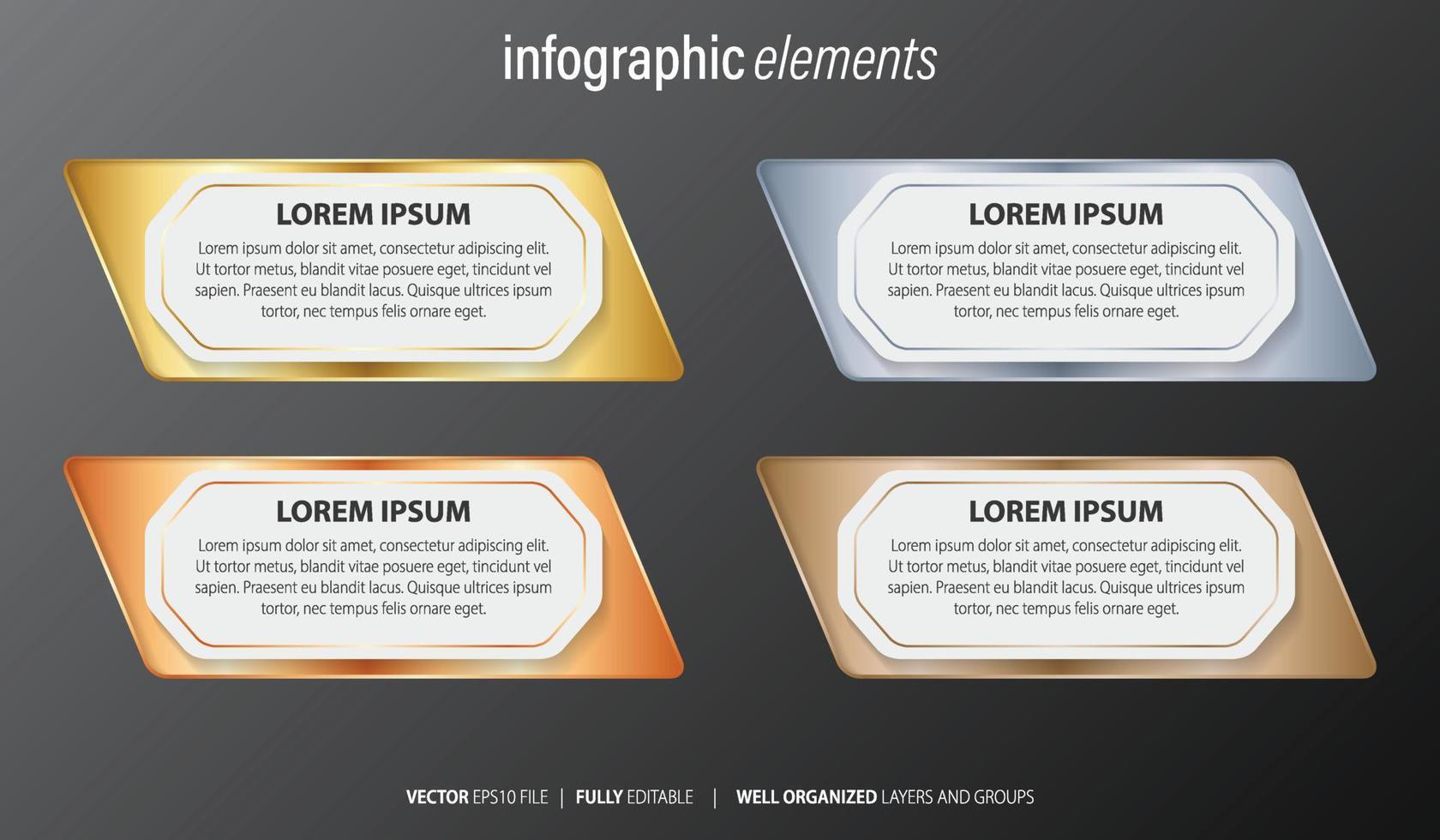 infographic elements

LOREM IPSUM
Lorem ipsum dolor sit amet, consectetur adipiscing elit. Ut tortor metus, blandit vitae posuere eget, tincidunt vel sapien. Praesent eu blandit lacus. Quisque ultrices ipsum tortor, nec tempus felis ornare eget.

LOREM IPSUM
Lorem ipsum dolor sit amet, consectetur adipiscing elit. Ut tortor metus, blandit vitae posuere eget, tincidunt vel sapien. Praesent eu blandit lacus. Quisque ultrices ipsum tortor, nec tempus felis ornare eget.

LOREM IPSUM
Lorem ipsum dolor sit amet, consectetur adipiscing elit. Ut tortor metus, blandit vitae posuere eget, tincidunt vel sapien. Praesent eu blandit lacus. Quisque ultrices ipsum tortor, nec tempus felis ornare eget.

LOREM IPSUM
Lorem ipsum dolor sit amet, consectetur adipiscing elit. Ut tortor metus, blandit vitae posuere eget, tincidunt vel sapien. Praesent eu blandit lacus. Quisque ultrices ipsum tortor, nec tempus felis ornare eget.

VECTOR EPS10 FILE | FULLY EDITABLE | WELL ORGANIZED LAYERS AND GROUPS