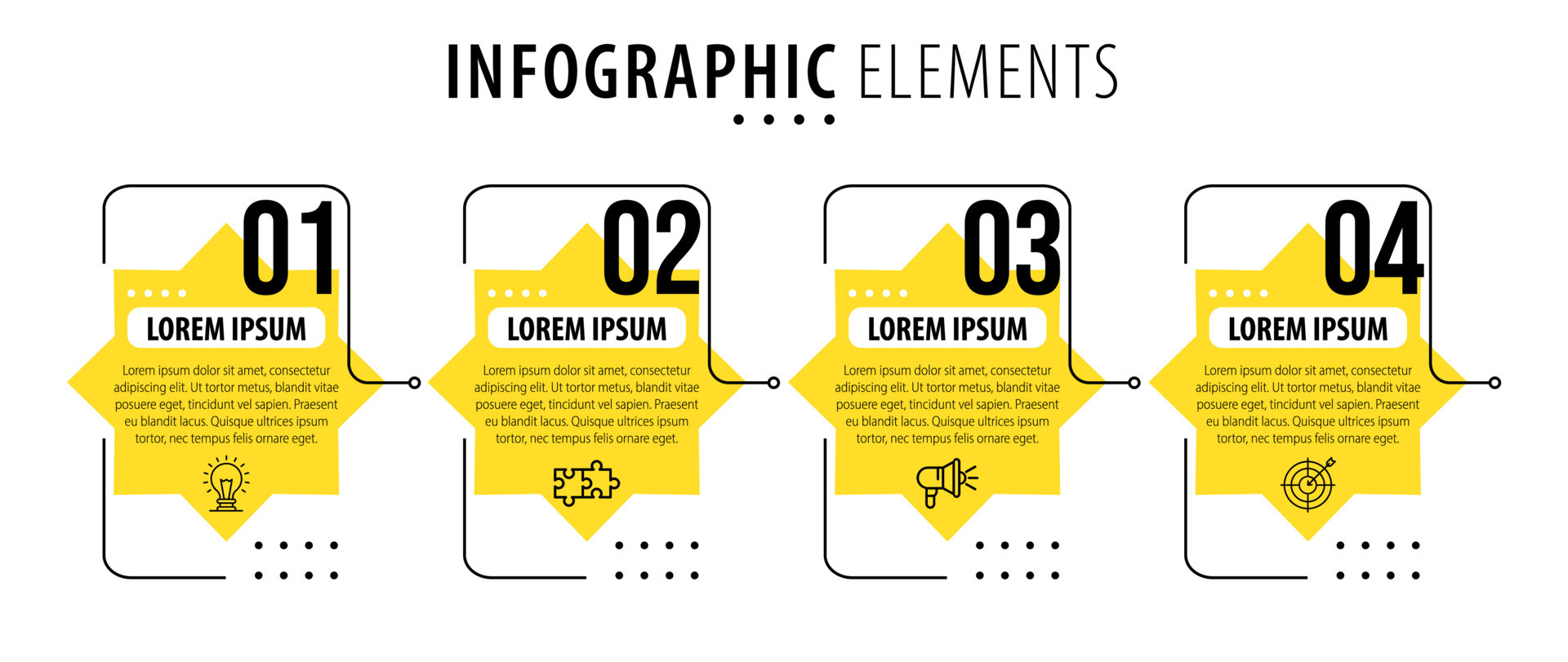 INFOGRAPHIC ELEMENTS

01

LOREM IPSUM

Lorem ipsum dolor sit amet, consectetur adipiscing elit. Ut tortor metus, blandit vitae posuere eget, tincidunt vel sapien. Praesent eu blandit lacus. Quisque ultrices ipsum tortor, nec tempus felis ornare eget.

02

LOREM IPSUM

Lorem ipsum dolor sit amet, consectetur adipiscing elit. Ut tortor metus, blandit vitae posuere eget, tincidunt vel sapien. Praesent eu blandit lacus. Quisque ultrices ipsum tortor, nec tempus felis ornare eget.

03

LOREM IPSUM

Lorem ipsum dolor sit amet, consectetur adipiscing elit. Ut tortor metus, blandit vitae posuere eget, tincidunt vel sapien. Praesent eu blandit lacus. Quisque ultrices ipsum tortor, nec tempus felis ornare eget.

04

LOREM IPSUM

Lorem ipsum dolor sit amet, consectetur adipiscing elit. Ut tortor metus, blandit vitae posuere eget, tincidunt vel sapien. Praesent eu blandit lacus. Quisque ultrices ipsum tortor, nec tempus felis ornare eget.