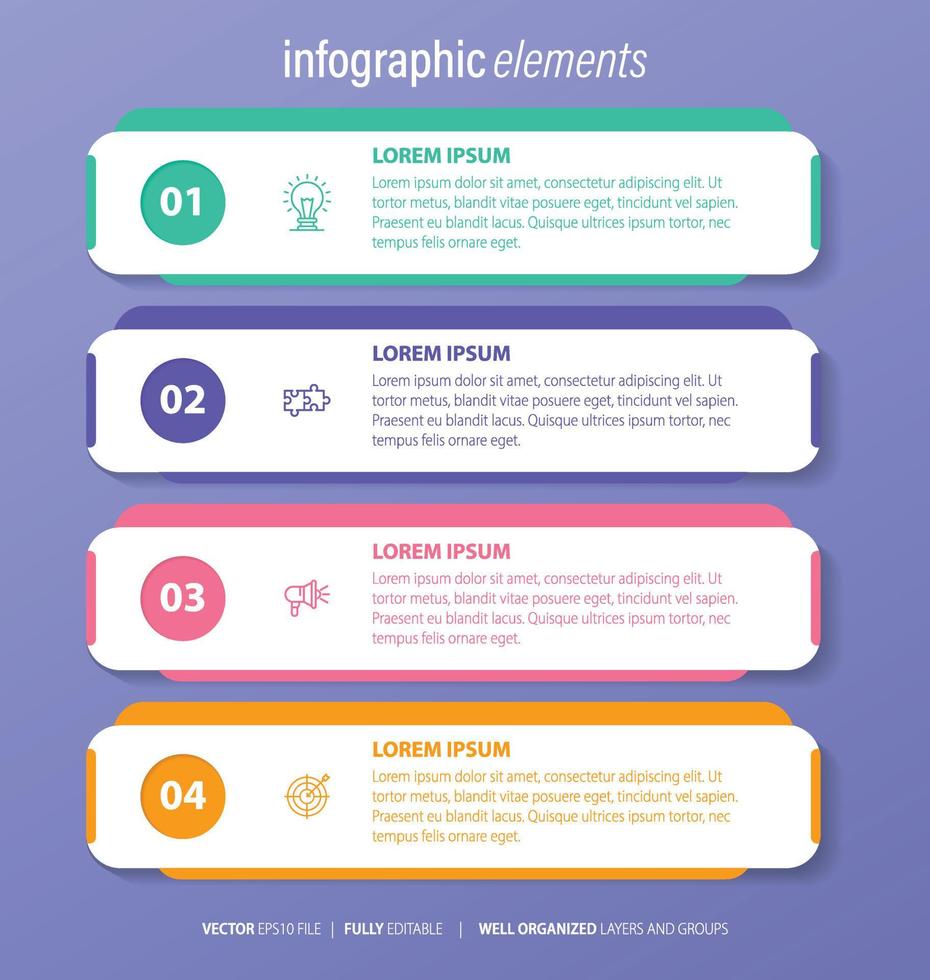 infographic elements

01

LOREM IPSUM

Lorem ipsum dolor sit amet, consectetur adipiscing elit. Ut tortor metus, blandit vitae posuere eget, tincidunt vel sapien. Praesent eu blandit lacus. Quisque ultrices ipsum tortor, nec tempus felis ornare eget.

02

LOREM IPSUM

Lorem ipsum dolor sit amet, consectetur adipiscing elit. Ut tortor metus, blandit vitae posuere eget, tincidunt vel sapien. Praesent eu blandit lacus. Quisque ultrices ipsum tortor, nec tempus felis ornare eget.

03

LOREM IPSUM

Lorem ipsum dolor sit amet, consectetur adipiscing elit. Ut tortor metus, blandit vitae posuere eget, tincidunt vel sapien. Praesent eu blandit lacus. Quisque ultrices ipsum tortor, nec tempus felis ornare eget.

04

LOREM IPSUM

Lorem ipsum dolor sit amet, consectetur adipiscing elit. Ut tortor metus, blandit vitae posuere eget, tincidunt vel sapien. Praesent eu blandit lacus. Quisque ultrices ipsum tortor, nec tempus felis ornare eget.

VECTOR EPS10 FILE | FULLY EDITABLE | WELL ORGANIZED LAYERS AND GROUPS