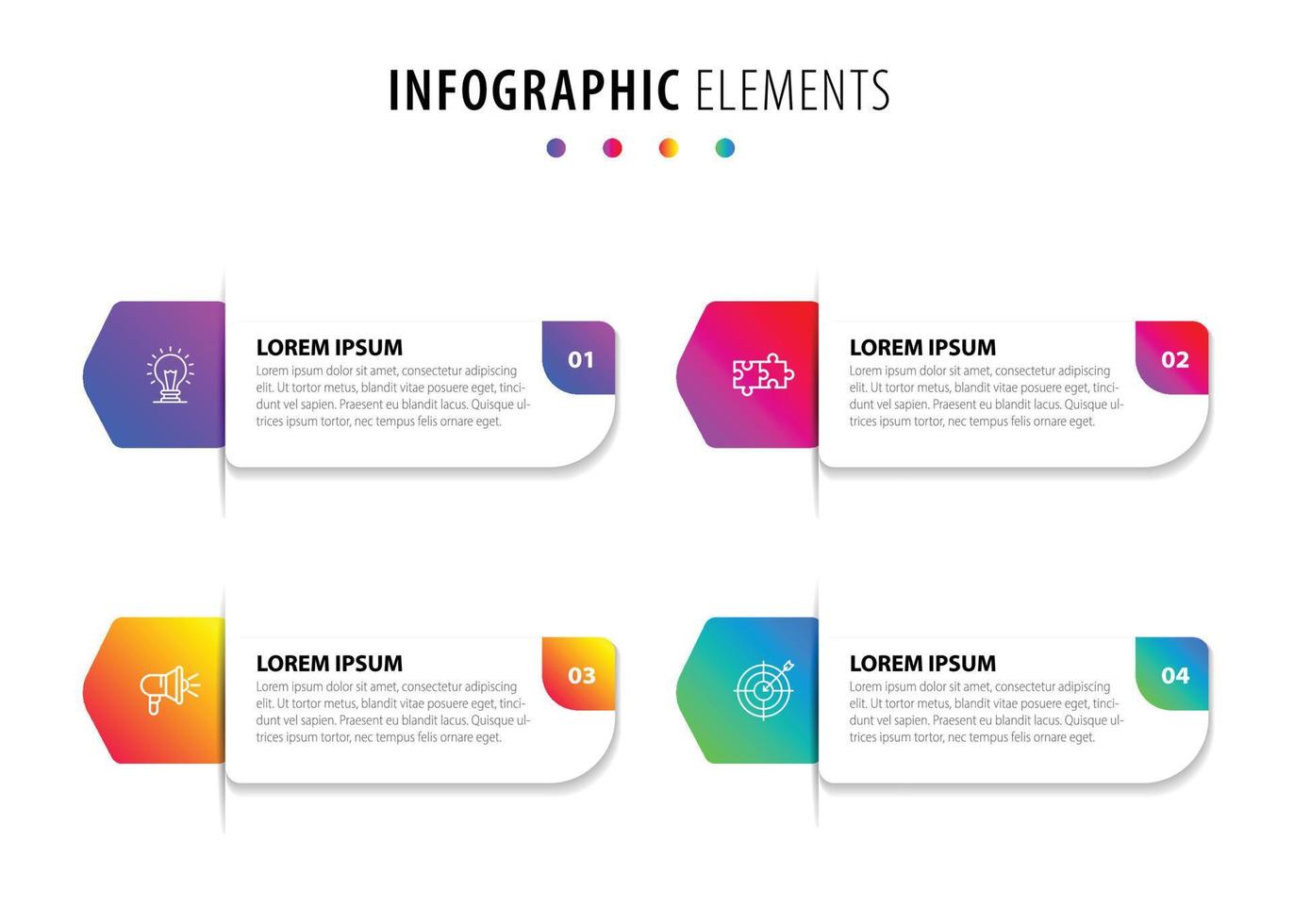 INFOGRAPHIC ELEMENTS

LOREM IPSUM
01
Lorem ipsum dolor sit amet, consectetur adipiscing elit. Ut tortor metus, blandit vitae posuere eget, tincidunt vel sapien. Praesent eu blandit lacus. Quisque ultrices ipsum tortor, nec tempus felis ornare eget.

LOREM IPSUM
02
Lorem ipsum dolor sit amet, consectetur adipiscing elit. Ut tortor metus, blandit vitae posuere eget, tincidunt vel sapien. Praesent eu blandit lacus. Quisque ultrices ipsum tortor, nec tempus felis ornare eget.

LOREM IPSUM
03
Lorem ipsum dolor sit amet, consectetur adipiscing elit. Ut tortor metus, blandit vitae posuere eget, tincidunt vel sapien. Praesent eu blandit lacus. Quisque ultrices ipsum tortor, nec tempus felis ornare eget.

LOREM IPSUM
04
Lorem ipsum dolor sit amet, consectetur adipiscing elit. Ut tortor metus, blandit vitae posuere eget, tincidunt vel sapien. Praesent eu blandit lacus. Quisque ultrices ipsum tortor, nec tempus felis ornare eget.