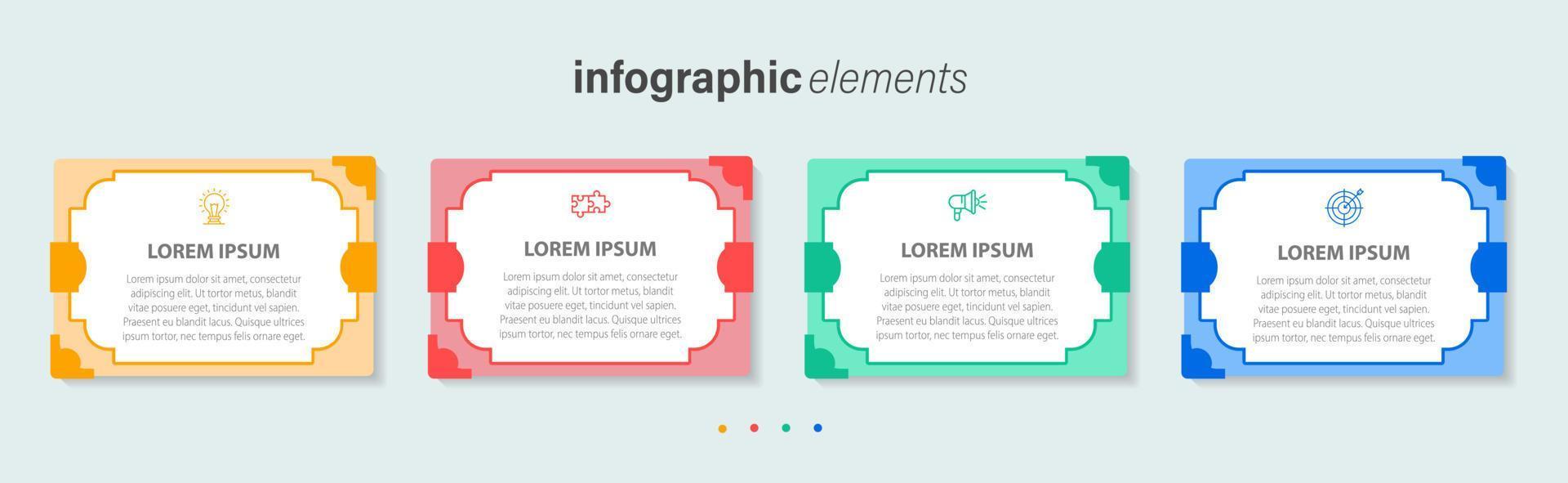 infographic elements

LOREM IPSUM

Lorem ipsum dolor sit amet, consectetur adipiscing elit. Ut tortor metus, blandit vitae posuere eget, tincidunt vel sapien. Praesent eu blandit lacus. Quisque ultrices ipsum tortor, nec tempus felis ornare eget.

LOREM IPSUM

Lorem ipsum dolor sit amet, consectetur adipiscing elit. Ut tortor metus, blandit vitae posuere eget, tincidunt vel sapien. Praesent eu blandit lacus. Quisque ultrices ipsum tortor, nec tempus felis ornare eget.

LOREM IPSUM

Lorem ipsum dolor sit amet, consectetur adipiscing elit. Ut tortor metus, blandit vitae posuere eget, tincidunt vel sapien. Praesent eu blandit lacus. Quisque ultrices ipsum tortor, nec tempus felis ornare eget.

LOREM IPSUM

Lorem ipsum dolor sit amet, consectetur adipiscing elit. Ut tortor metus, blandit vitae posuere eget, tincidunt vel sapien. Praesent eu blandit lacus. Quisque ultrices ipsum tortor, nec tempus felis ornare eget.