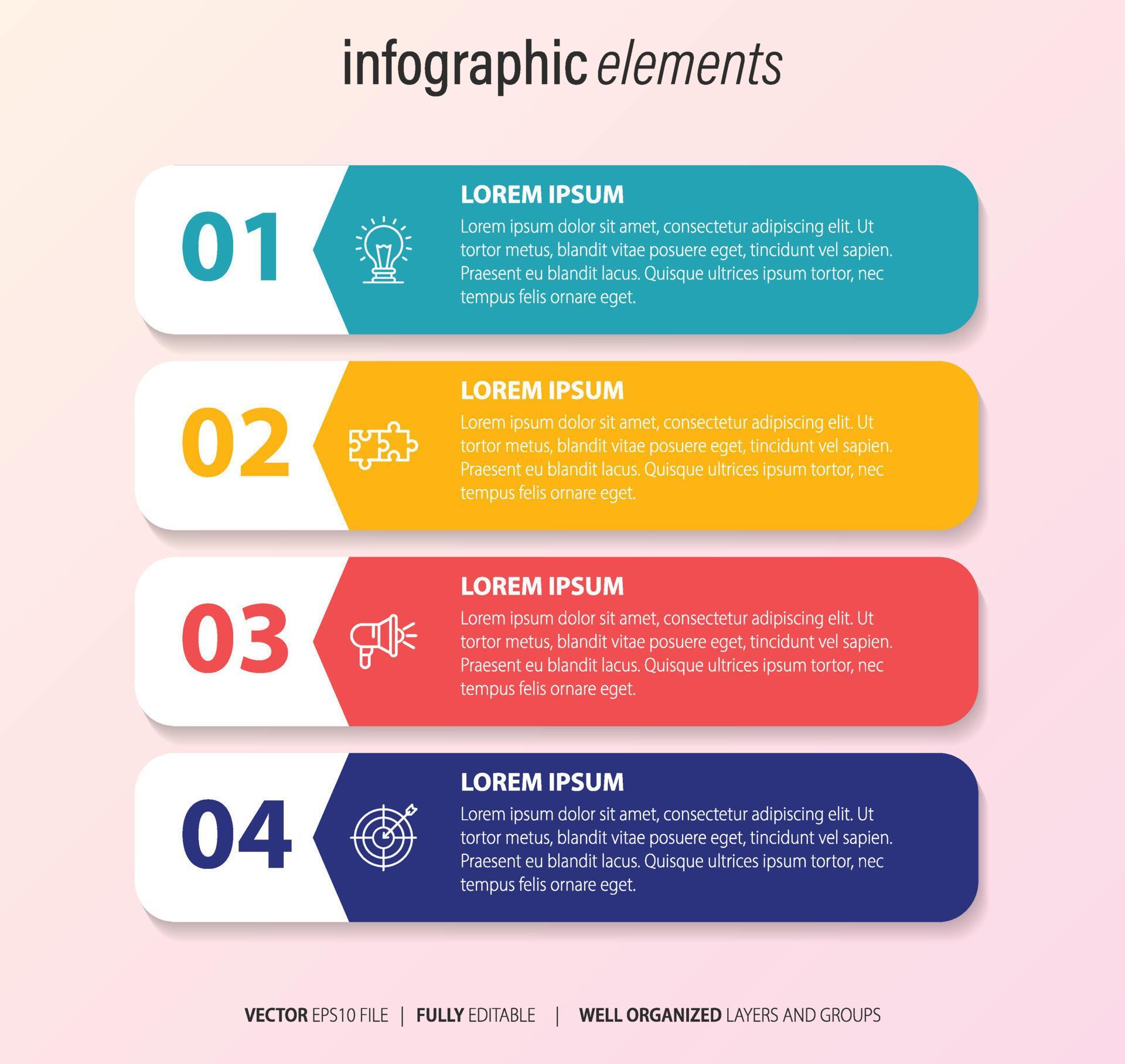 infographic elements

01

LOREM IPSUM

Lorem ipsum dolor sit amet, consectetur adipiscing elit. Ut tortor metus, blandit vitae posuere eget, tincidunt vel sapien. Praesent eu blandit lacus. Quisque ultrices ipsum tortor, nec tempus felis ornare eget.

02

LOREM IPSUM

Lorem ipsum dolor sit amet, consectetur adipiscing elit. Ut tortor metus, blandit vitae posuere eget, tincidunt vel sapien. Praesent eu blandit lacus. Quisque ultrices ipsum tortor, nec tempus felis ornare eget.

03

LOREM IPSUM

Lorem ipsum dolor sit amet, consectetur adipiscing elit. Ut tortor metus, blandit vitae posuere eget, tincidunt vel sapien. Praesent eu blandit lacus. Quisque ultrices ipsum tortor, nec tempus felis ornare eget.

04

LOREM IPSUM

Lorem ipsum dolor sit amet, consectetur adipiscing elit. Ut tortor metus, blandit vitae posuere eget, tincidunt vel sapien. Praesent eu blandit lacus. Quisque ultrices ipsum tortor, nec tempus felis ornare eget.

VECTOR EPS10 FILE | FULLY EDITABLE | WELL ORGANIZED LAYERS AND GROUPS