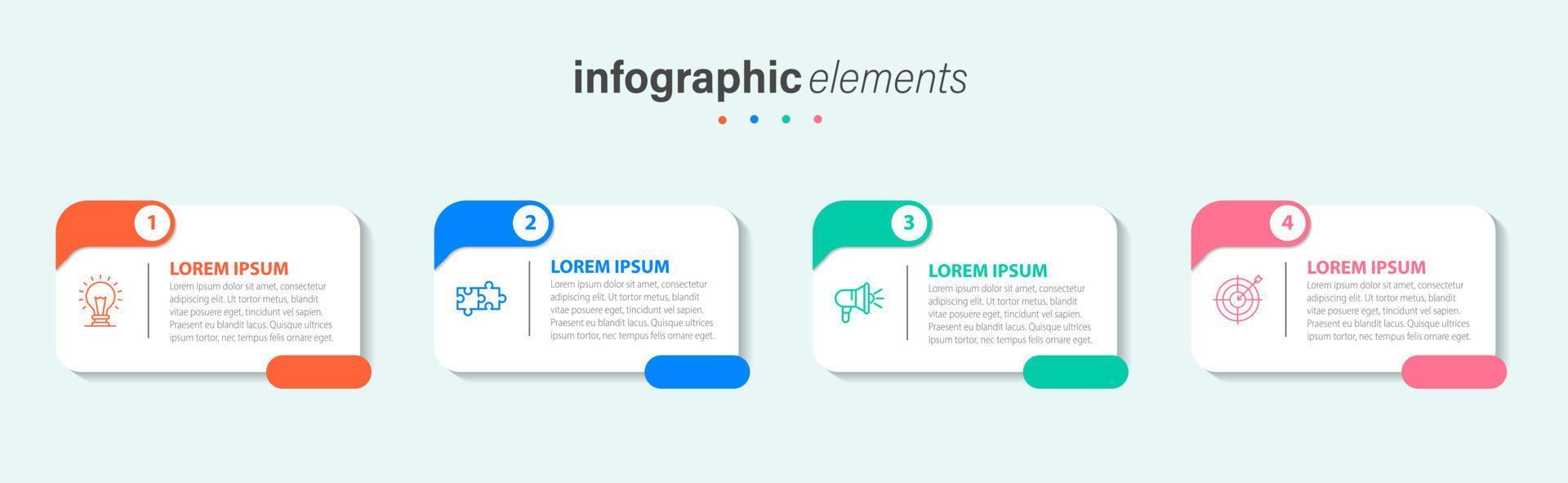 infographic elements

1

LOREM IPSUM

Lorem ipsum dolor sit amet, consectetur adipiscing elit. Ut tortor metus, blandit vitae posuere eget, tincidunt vel sapien. Praesent eu blandit lacus. Quisque ultrices ipsum tortor, nec tempus felis ornare eget.

2

LOREM IPSUM

Lorem ipsum dolor sit amet, consectetur adipiscing elit. Ut tortor metus, blandit vitae posuere eget, tincidunt vel sapien. Praesent eu blandit lacus. Quisque ultrices ipsum tortor, nec tempus felis ornare eget.

3

LOREM IPSUM

Lorem ipsum dolor sit amet, consectetur adipiscing elit. Ut tortor metus, blandit vitae posuere eget, tincidunt vel sapien. Praesent eu blandit lacus. Quisque ultrices ipsum tortor, nec tempus felis ornare eget.

4

LOREM IPSUM

Lorem ipsum dolor sit amet, consectetur adipiscing elit. Ut tortor metus, blandit vitae posuere eget, tincidunt vel sapien. Praesent eu blandit lacus. Quisque ultrices ipsum tortor, nec tempus felis ornare eget.