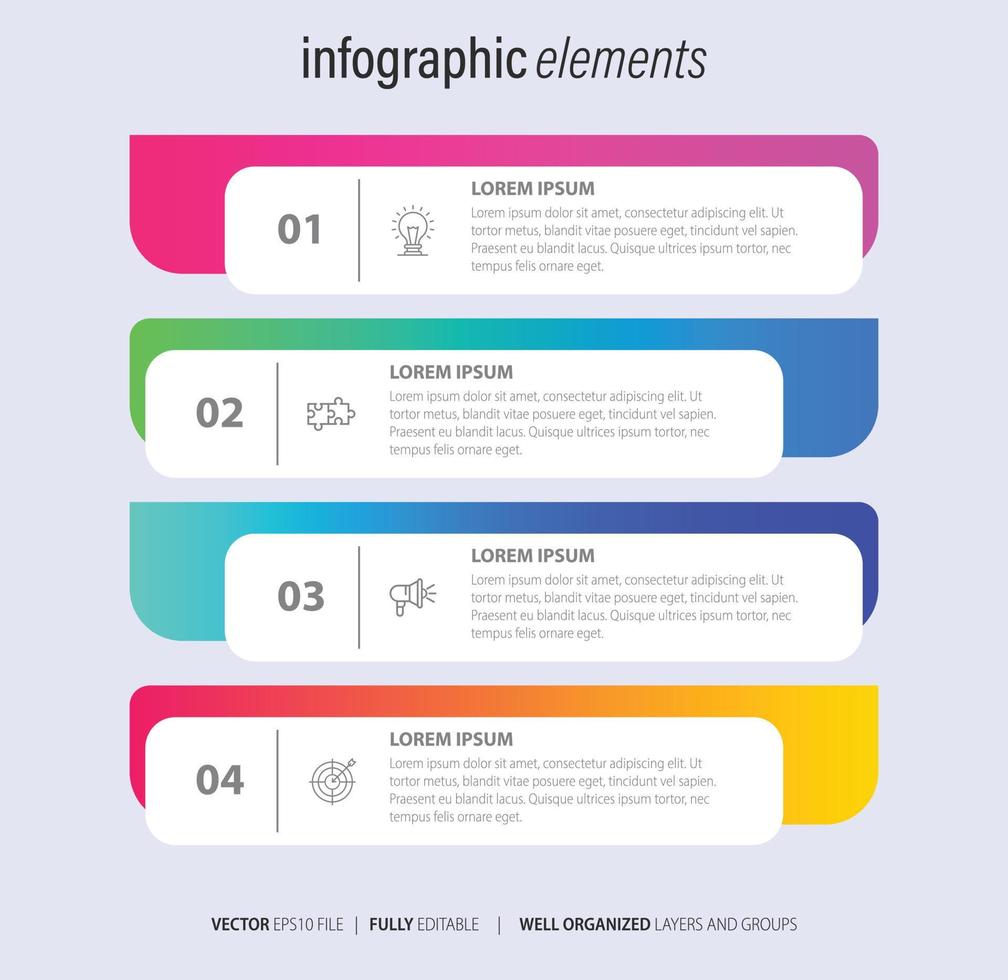 infographic elements

01

LOREM IPSUM

Lorem ipsum dolor sit amet, consectetur adipiscing elit. Ut tortor metus, blandit vitae posuere eget, tincidunt vel sapien. Praesent eu blandit lacus. Quisque ultrices ipsum tortor, nec tempus felis ornare eget.

02

LOREM IPSUM

Lorem ipsum dolor sit amet, consectetur adipiscing elit. Ut tortor metus, blandit vitae posuere eget, tincidunt vel sapien. Praesent eu blandit lacus. Quisque ultrices ipsum tortor, nec tempus felis ornare eget.

03

LOREM IPSUM

Lorem ipsum dolor sit amet, consectetur adipiscing elit. Ut tortor metus, blandit vitae posuere eget, tincidunt vel sapien. Praesent eu blandit lacus. Quisque ultrices ipsum tortor, nec tempus felis ornare eget.

04

LOREM IPSUM

Lorem ipsum dolor sit amet, consectetur adipiscing elit. Ut tortor metus, blandit vitae posuere eget, tincidunt vel sapien. Praesent eu blandit lacus. Quisque ultrices ipsum tortor, nec tempus felis ornare eget.

VECTOR EPS10 FILE | FULLY EDITABLE | WELL ORGANIZED LAYERS AND GROUPS